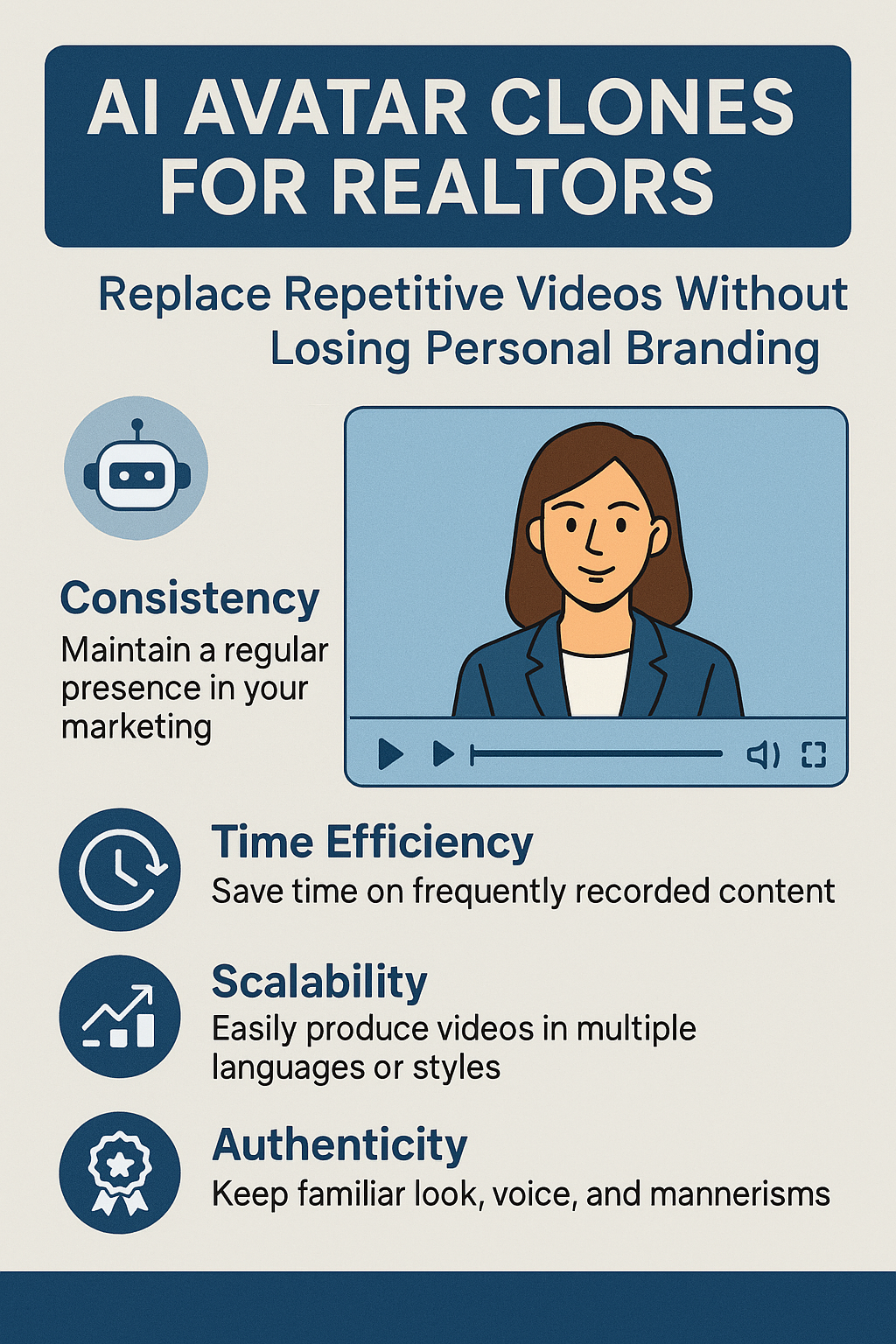 AI AVATAR CLONES FOR REALTORS

Replace Repetitive Videos Without Losing Personal Branding

Consistency
Maintain a regular presence in your marketing

Time Efficiency
Save time on frequently recorded content

Scalability
Easily produce videos in multiple languages or styles

Authenticity
Keep familiar look, voice, and mannerisms