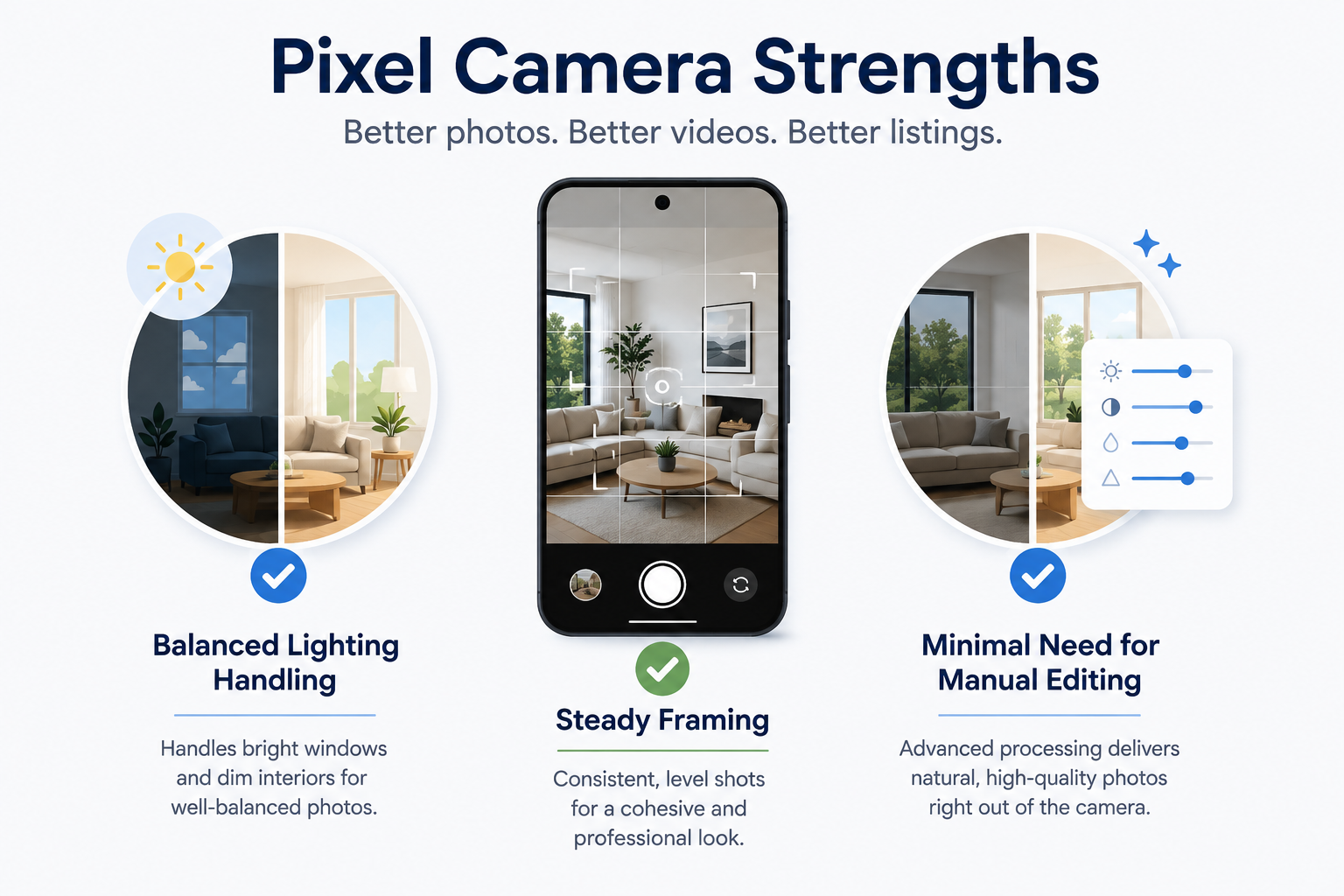 Pixel Camera Strengths

Better photos. Better videos. Better listings.

Balanced Lighting Handling

Handles bright windows and dim interiors for well-balanced photos.

Steady Framing

Consistent, level shots for a cohesive and professional look.

Minimal Need for Manual Editing

Advanced processing delivers natural, high-quality photos right out of the camera.