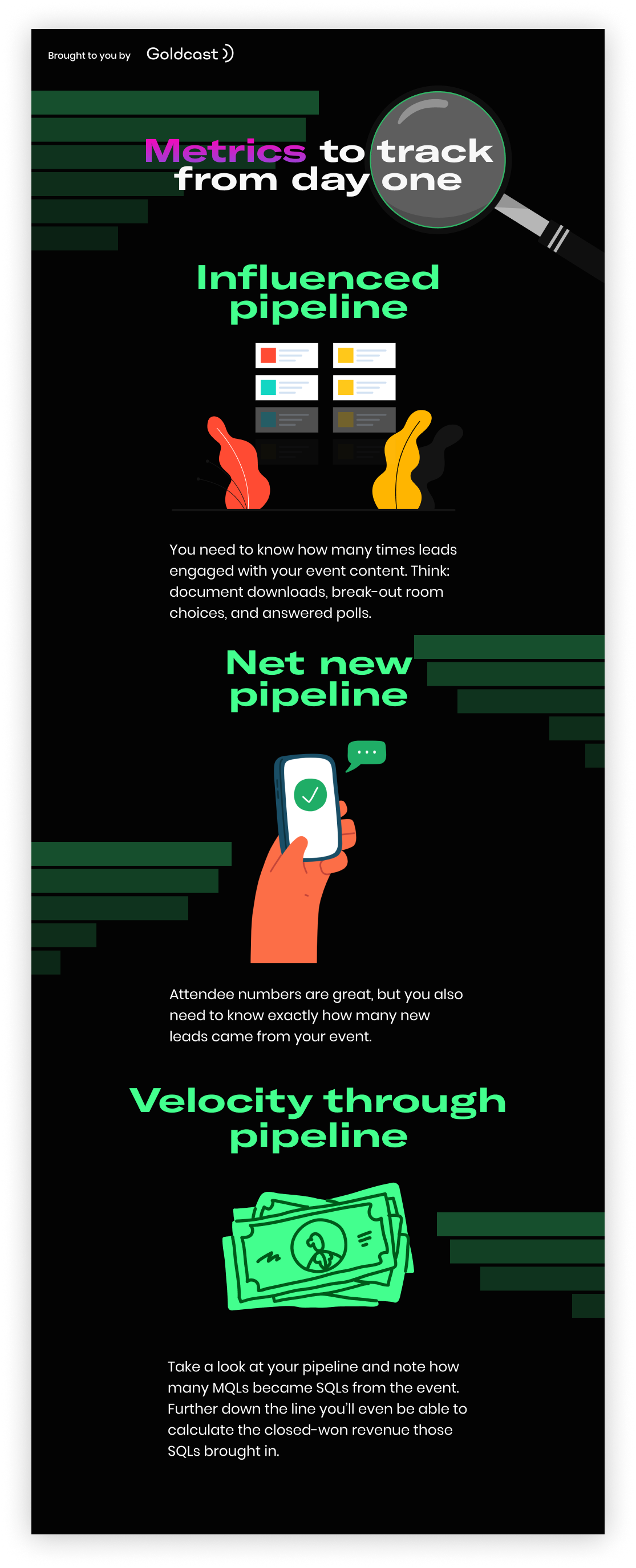 Brought to you by Goldcast

Metrics to track from day one

Influenced pipeline

You need to know how many times leads engaged with your event content. Think: document downloads, break-out room choices, and answered polls.

Net new pipeline

Attendee numbers are great, but you also need to know exactly how many new leads came from your event.

Velocity through pipeline

Take a look at your pipeline and note how many MQLs became SQLs from the event. Further down the line you'll even be able to calculate the closed-won revenue those SQLs brought in.