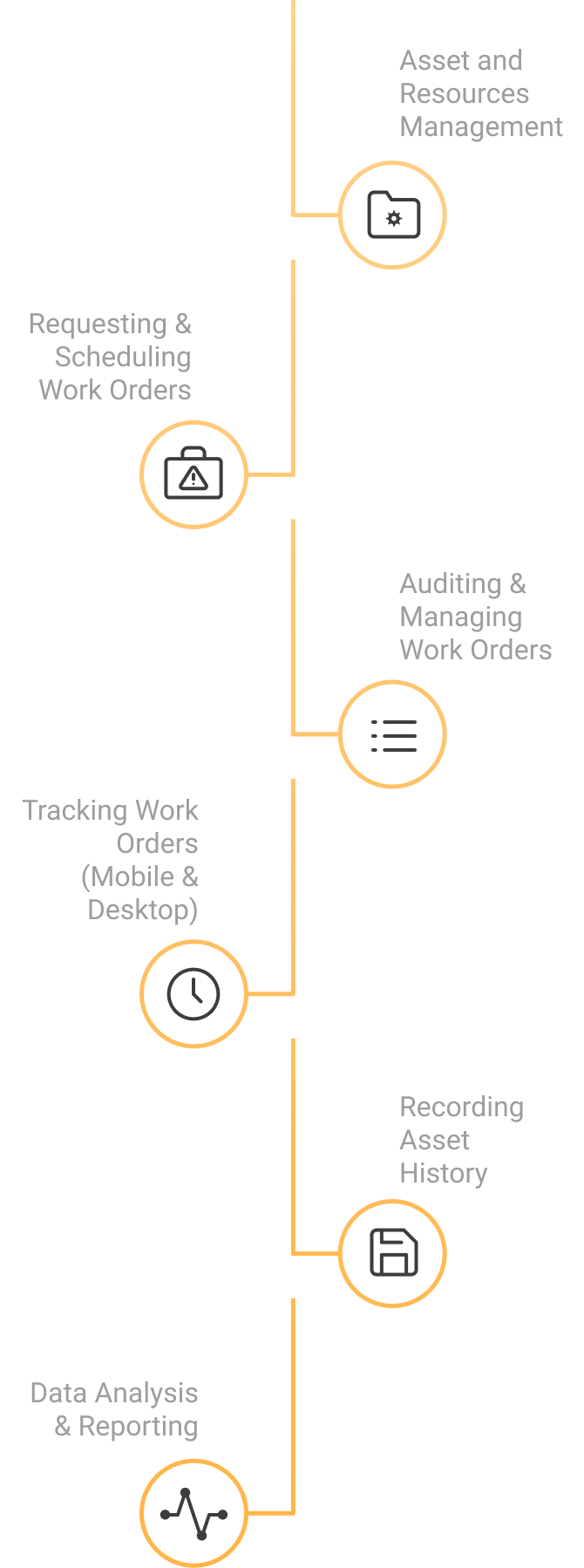 Asset and Resources Management

Requesting & Scheduling Work Orders

Auditing & Managing Work Orders

Tracking Work Orders (Mobile & Desktop)

Recording Asset History

Data Analysis & Reporting