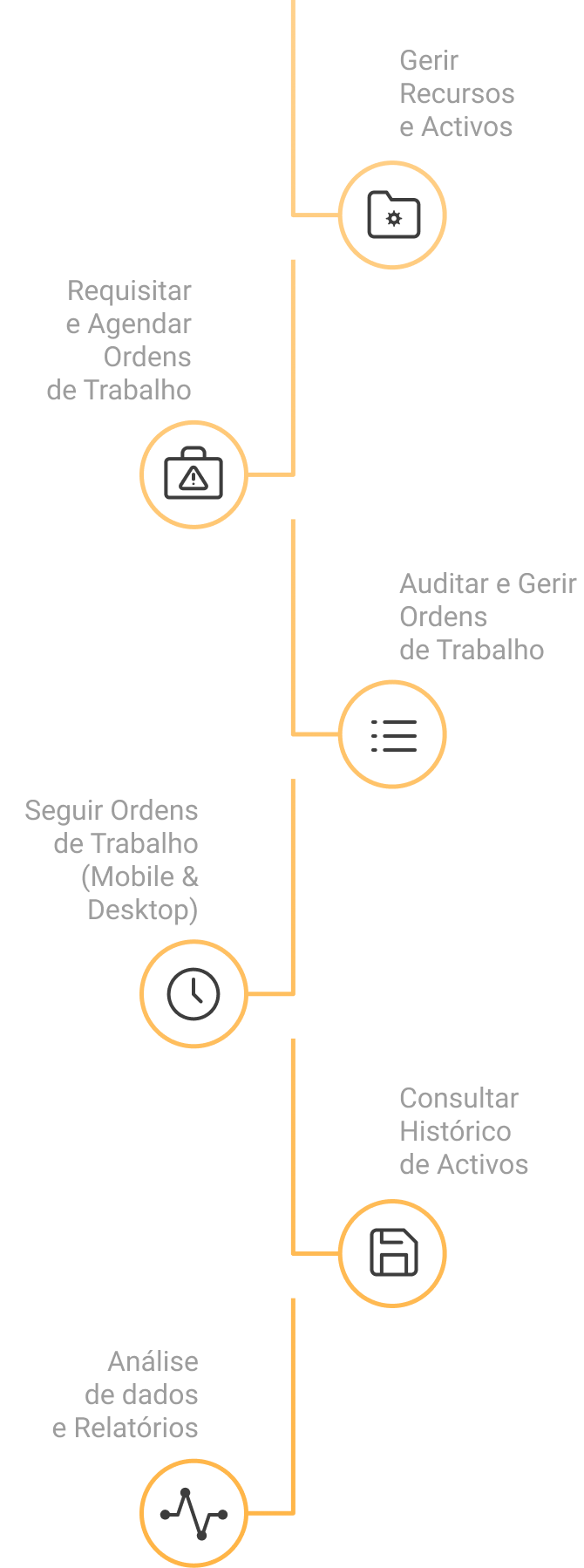 Gerir Recursos e Activos

Requisitar e Agendar Ordens de Trabalho

Auditar e Gerir Ordens de Trabalho

Seguir Ordens de Trabalho (Mobile & Desktop)

Consultar Histórico de Activos

Análise de dados e Relatórios