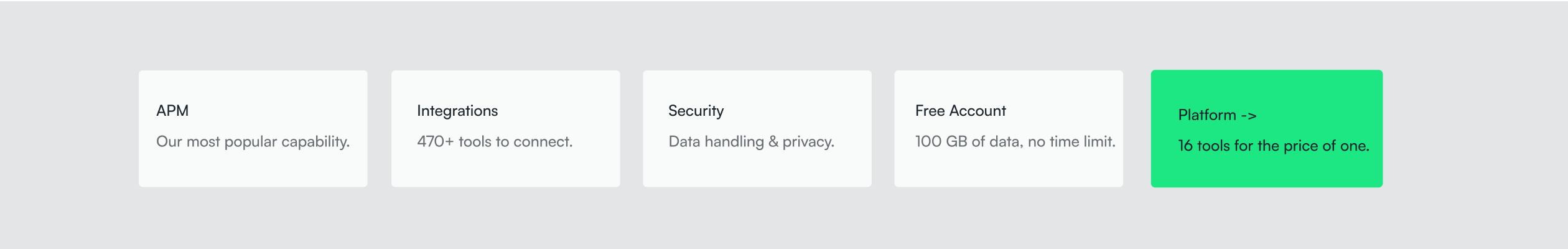 APM

Our most popular capability.

Integrations

470+ tools to connect.

Security

Data handling & privacy.

Free Account

100 GB of data, no time limit.

Platform ->

16 tools for the price of one.