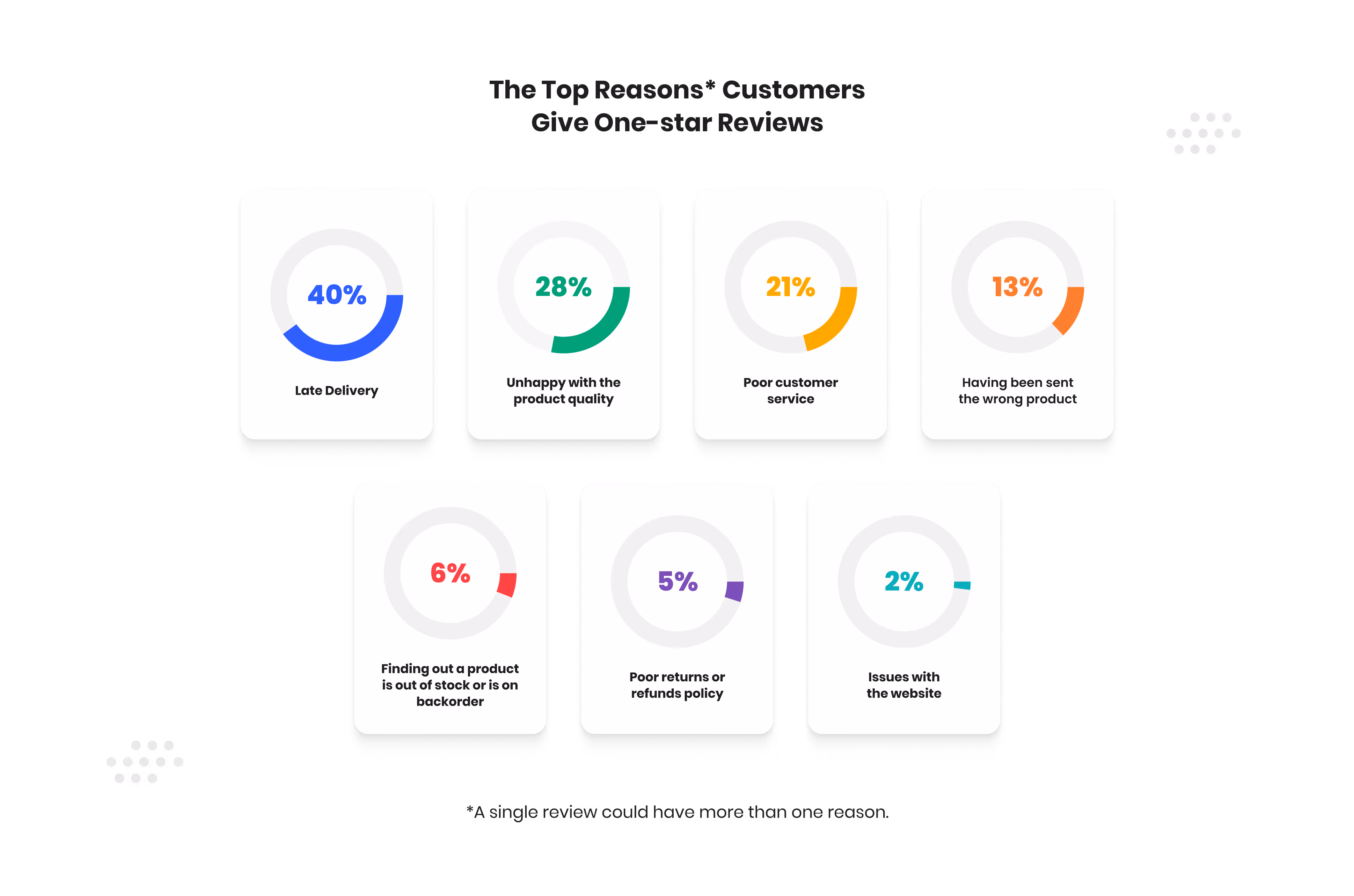 The Top Reasons* Customers Give One-star Reviews

40%

Late Delivery

28%

Unhappy with the product quality

21%

Poor customer service

13%

Having been sent the wrong product

6%

Finding out a product is out of stock or is on backorder

5%

Poor returns or refunds policy

2%

Issues with the website

*A single review could have more than one reason.