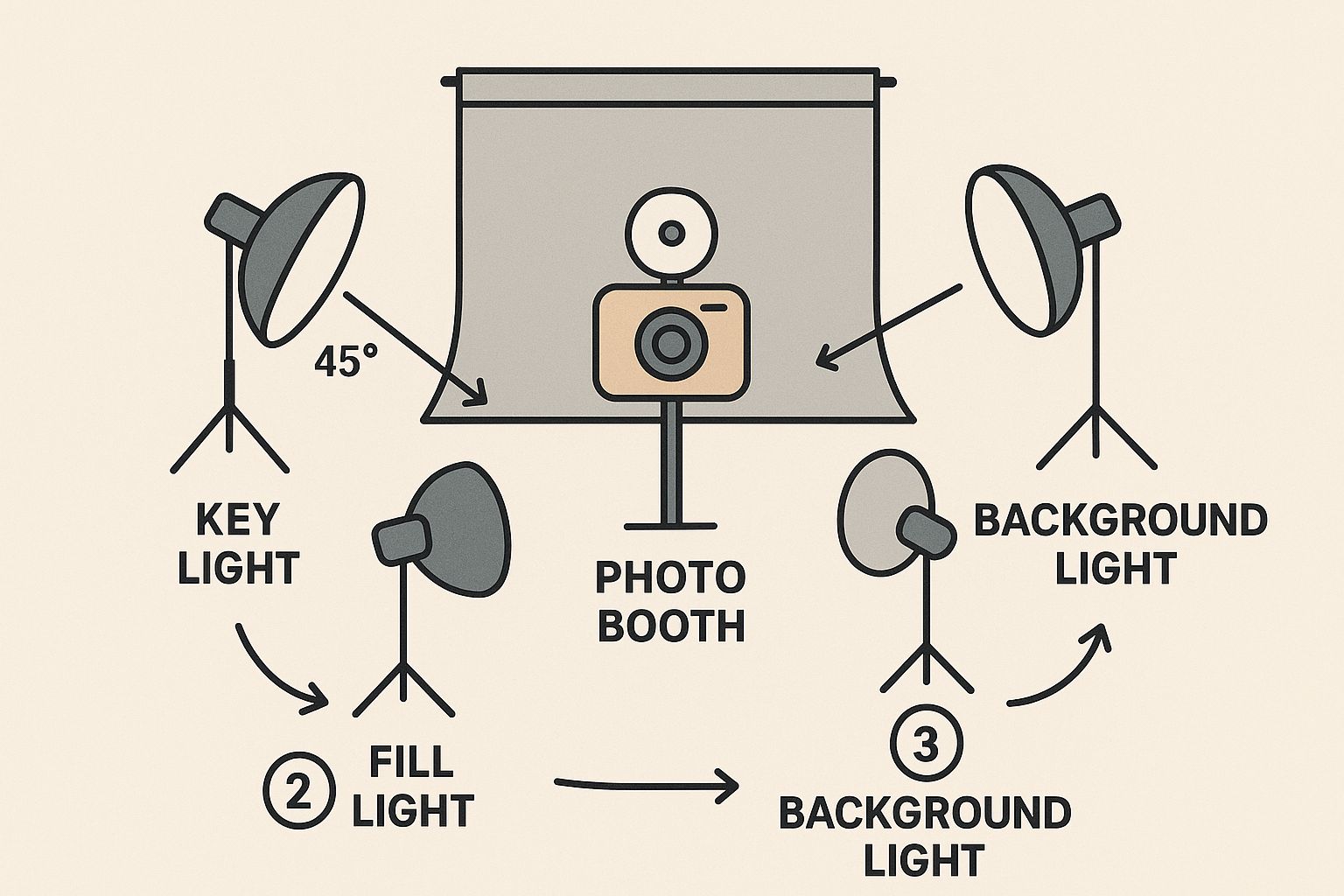 45°

KEY LIGHT

PHOTO BOOTH

BACKGROUND LIGHT

2 FILL LIGHT

3 BACKGROUND LIGHT