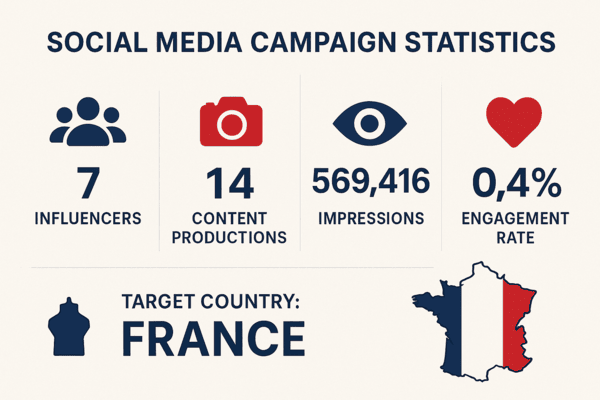 SOCIAL MEDIA CAMPAIGN STATISTICS

7
INFLUENCERS

14
CONTENT PRODUCTIONS

569,416
IMPRESSIONS

0,4%
ENGAGEMENT RATE

TARGET COUNTRY:
FRANCE