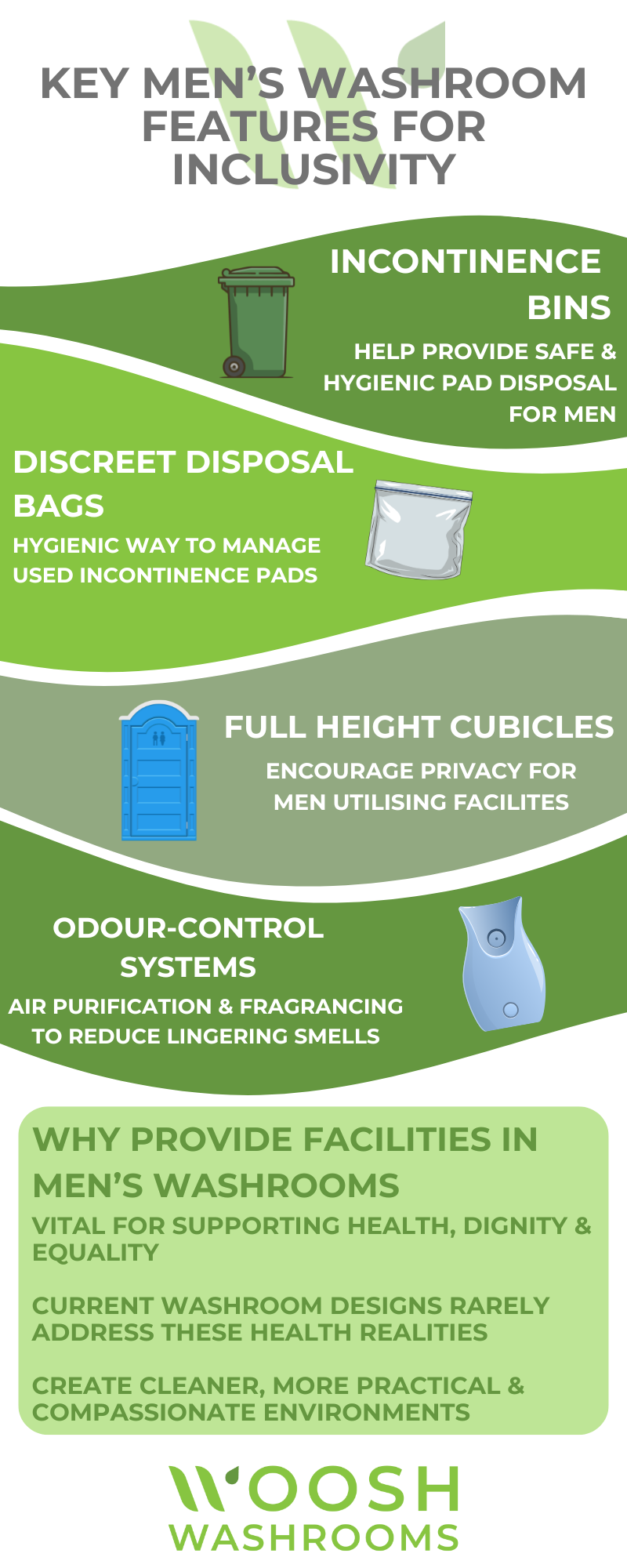 KEY MEN'S WASHROOM FEATURES FOR INCLUSIVITY

INCONTINENCE BINS

HELP PROVIDE SAFE & HYGIENIC PAD DISPOSAL FOR MEN

DISCREET DISPOSAL BAGS

HYGIENIC WAY TO MANAGE USED INCONTINENCE PADS

FULL HEIGHT CUBICLES

ENCOURAGE PRIVACY FOR MEN UTILISING FACILITES

ODOUR-CONTROL SYSTEMS

AIR PURIFICATION & FRAGRANCING TO REDUCE LINGERING SMELLS

WHY PROVIDE FACILITIES IN MEN'S WASHROOMS

VITAL FOR SUPPORTING HEALTH, DIGNITY & EQUALITY

CURRENT WASHROOM DESIGNS RARELY ADDRESS THESE HEALTH REALITIES

CREATE CLEANER, MORE PRACTICAL & COMPASSIONATE ENVIRONMENTS

WOOSH WASHROOMS