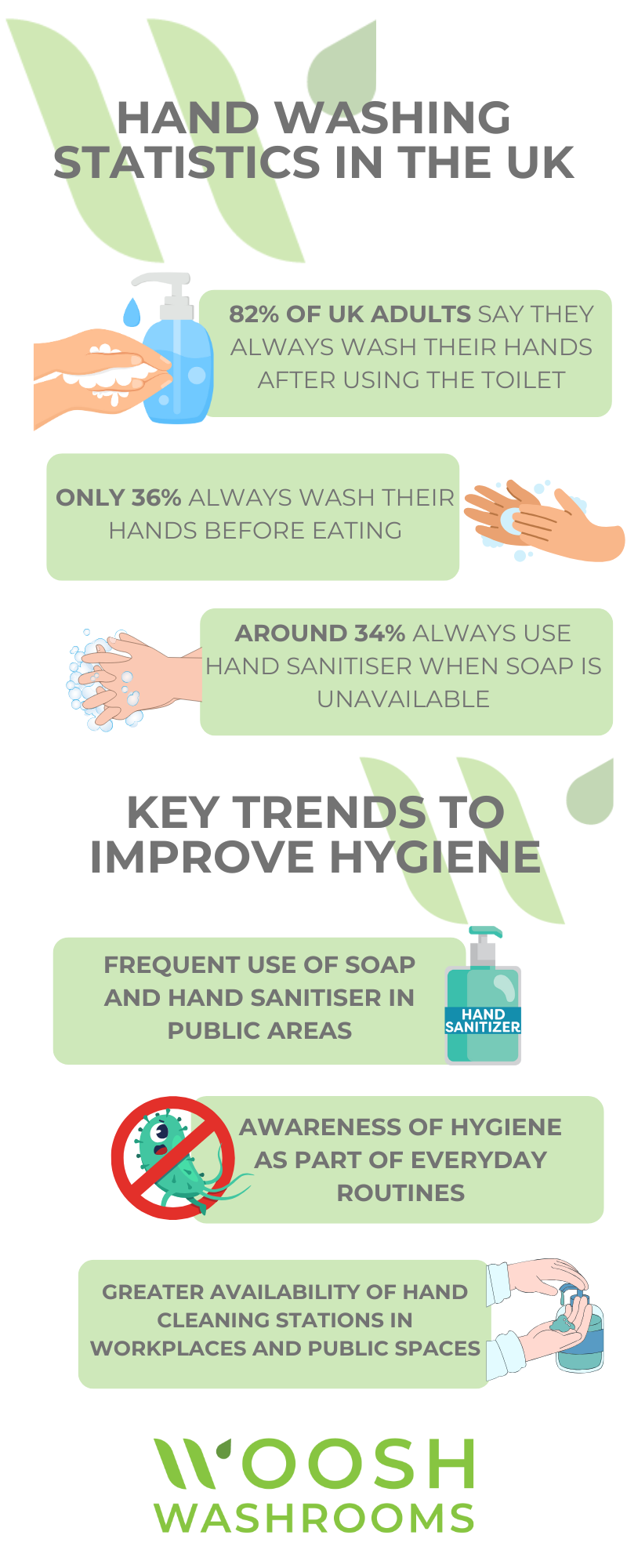 HAND WASHING STATISTICS IN THE UK

82% OF UK ADULTS SAY THEY ALWAYS WASH THEIR HANDS AFTER USING THE TOILET

ONLY 36% ALWAYS WASH THEIR HANDS BEFORE EATING

AROUND 34% ALWAYS USE HAND SANITISER WHEN SOAP IS UNAVAILABLE

KEY TRENDS TO IMPROVE HYGIENE

FREQUENT USE OF SOAP AND HAND SANITISER IN PUBLIC AREAS

HAND SANITIZER

AWARENESS OF HYGIENE AS PART OF EVERYDAY ROUTINES

GREATER AVAILABILITY OF HAND CLEANING STATIONS IN WORKPLACES AND PUBLIC SPACES

WOOSH WASHROOMS