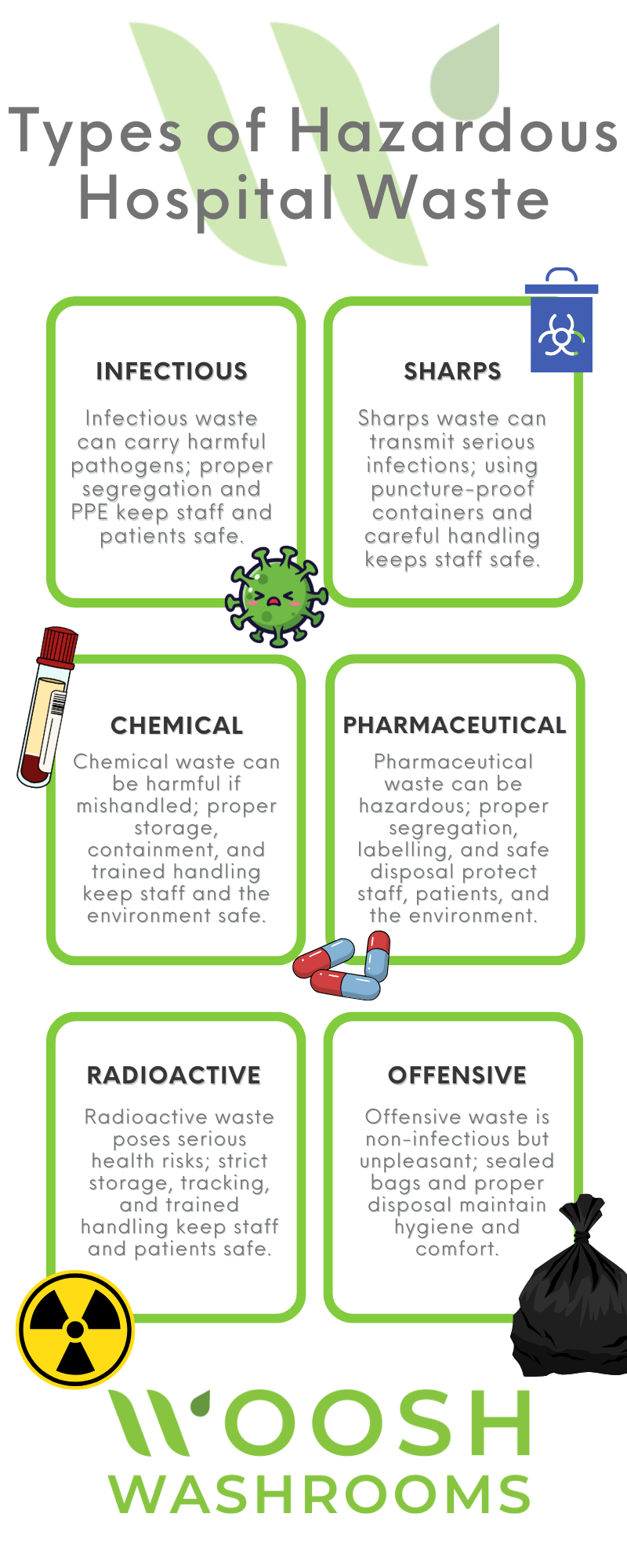 Types of Hazardous Hospital Waste

INFECTIOUS

Infectious waste can carry harmful pathogens; proper segregation and PPE keep staff and patients safe.

SHARPS

Sharps waste can transmit serious infections; using puncture-proof containers and careful handling keeps staff safe.

CHEMICAL

Chemical waste can be harmful if mishandled; proper storage, containment, and trained handling keep staff and the environment safe.

PHARMACEUTICAL

Pharmaceutical waste can be hazardous; proper segregation, labelling, and safe disposal protect staff, patients, and the environment.

RADIOACTIVE

Radioactive waste poses serious health risks; strict storage, tracking, and trained handling keep staff and patients safe.

OFFENSIVE

Offensive waste is non-infectious but unpleasant; sealed bags and proper disposal maintain hygiene and comfort.

WOOSH
WASHROOMS