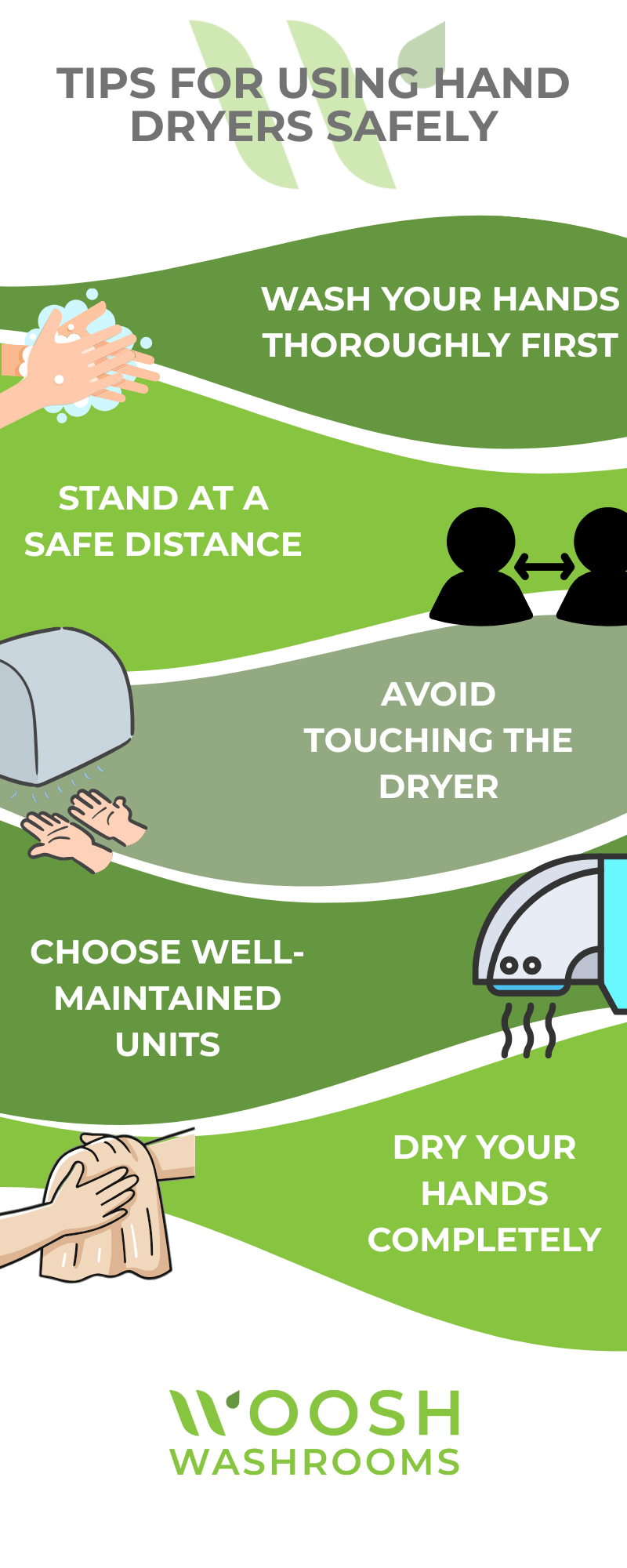 TIPS FOR USING HAND DRYERS SAFELY

WASH YOUR HANDS THOROUGHLY FIRST

STAND AT A SAFE DISTANCE

AVOID TOUCHING THE DRYER

CHOOSE WELL-MAINTAINED UNITS

DRY YOUR HANDS COMPLETELY

WOOSH
WASHROOMS