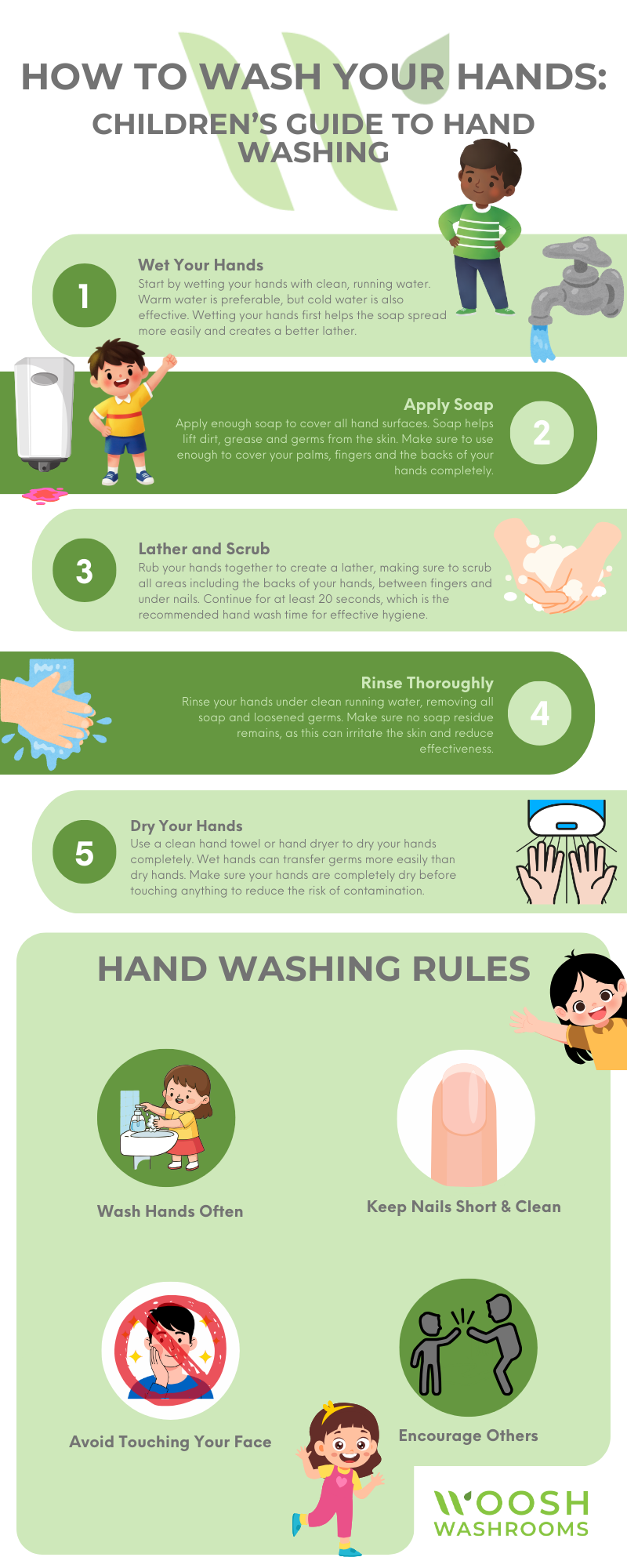 HOW TO WASH YOUR HANDS:
CHILDREN'S GUIDE TO HAND WASHING

1
Wet Your Hands
Start by wetting your hands with clean, running water. Warm water is preferable, but cold water is also effective. Wetting your hands first helps the soap spread more easily and creates a better lather.

Apply Soap
Apply enough soap to cover all hand surfaces. Soap helps lift dirt, grease and germs from the skin. Make sure to use enough to cover your palms, fingers and the backs of your hands completely.
2

3
Lather and Scrub
Rub your hands together to create a lather, making sure to scrub all areas including the backs of your hands, between fingers and under nails. Continue for at least 20 seconds, which is the recommended hand wash time for effective hygiene.

Rinse Thoroughly
Rinse your hands under clean running water, removing all soap and loosened germs. Make sure no soap residue remains, as this can irritate the skin and reduce effectiveness.
4

5
Dry Your Hands
Use a clean hand towel or hand dryer to dry your hands completely. Wet hands can transfer germs more easily than dry hands. Make sure your hands are completely dry before touching anything to reduce the risk of contamination.

HAND WASHING RULES

Wash Hands Often

Keep Nails Short & Clean

Avoid Touching Your Face

Encourage Others

WOOSH
WASHROOMS