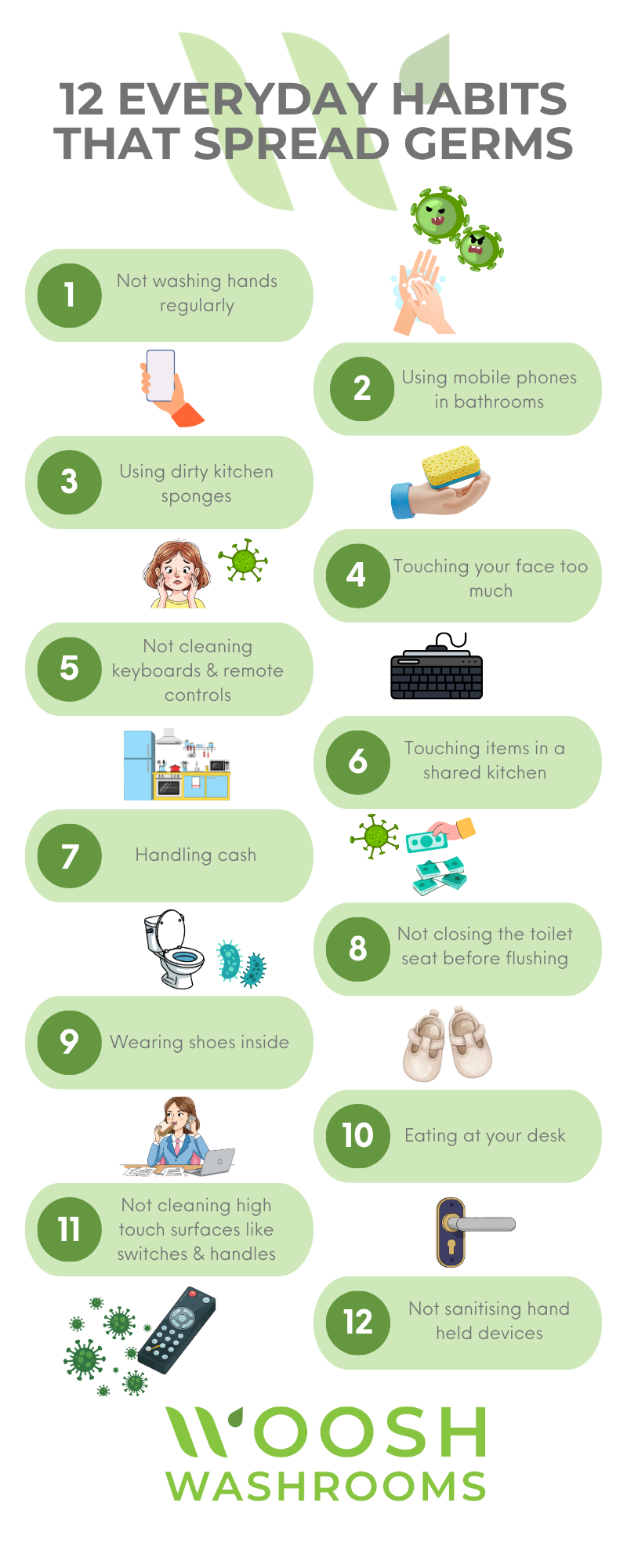 12 EVERYDAY HABITS THAT SPREAD GERMS

1 Not washing hands regularly

2 Using mobile phones in bathrooms

3 Using dirty kitchen sponges

4 Touching your face too much

5 Not cleaning keyboards & remote controls

6 Touching items in a shared kitchen

7 Handling cash

8 Not closing the toilet seat before flushing

9 Wearing shoes inside

10 Eating at your desk

11 Not cleaning high touch surfaces like switches & handles

12 Not sanitising hand held devices

WOOSH WASHROOMS