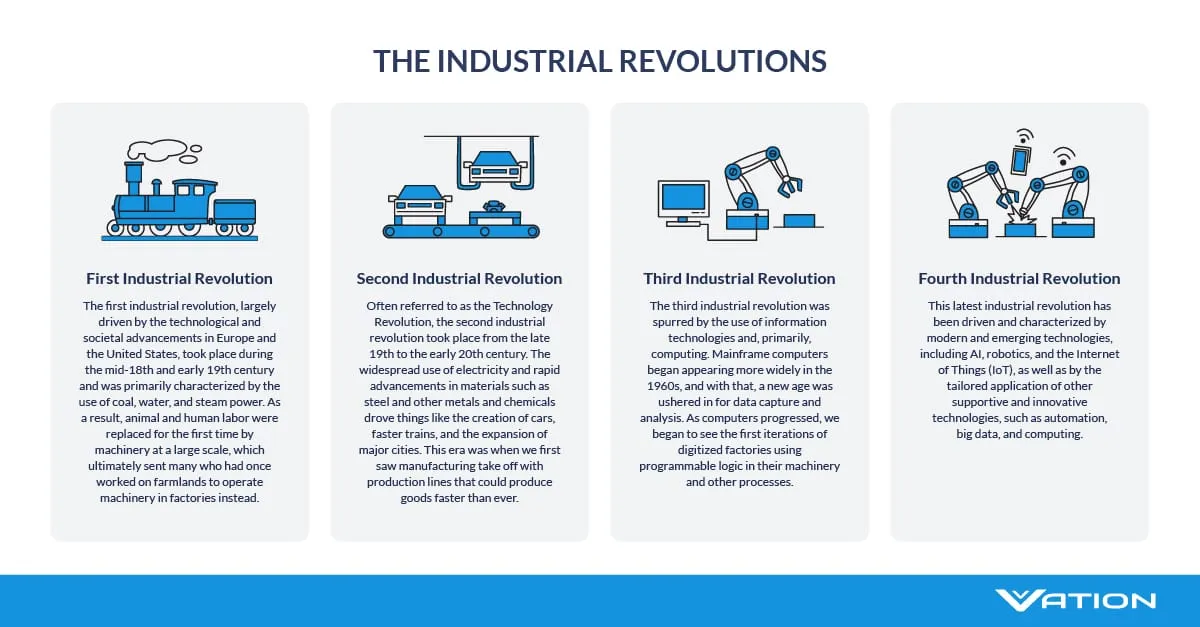 THE INDUSTRIAL REVOLUTIONS

First Industrial Revolution

The first industrial revolution, largely driven by the technological and societal advancements in Europe and the United States, took place during the mid-18th and early 19th century and was primarily characterized by the use of coal, water, and steam power. As a result, animal and human labor were replaced for the first time by machinery at a large scale, which ultimately sent many who had once worked on farmlands to operate machinery in factories instead.

Second Industrial Revolution

Often referred to as the Technology Revolution, the second industrial revolution took place from the late 19th to the early 20th century. The widespread use of electricity and rapid advancements in materials such as steel and other metals and chemicals drove things like the creation of cars, faster trains, and the expansion of major cities. This era was when we first saw manufacturing take off with production lines that could produce goods faster than ever.

Third Industrial Revolution

The third industrial revolution was spurred by the use of information technologies and, primarily, computing. Mainframe computers began appearing more widely in the 1960s, and with that, a new age was ushered in for data capture and analysis. As computers progressed, we began to see the first iterations of digitized factories using programmable logic in their machinery and other processes.

Fourth Industrial Revolution

This latest industrial revolution has been driven and characterized by modern and emerging technologies, including AI, robotics, and the Internet of Things (IoT), as well as by the tailored application of other supportive and innovative technologies, such as automation, big data, and computing.

VATION