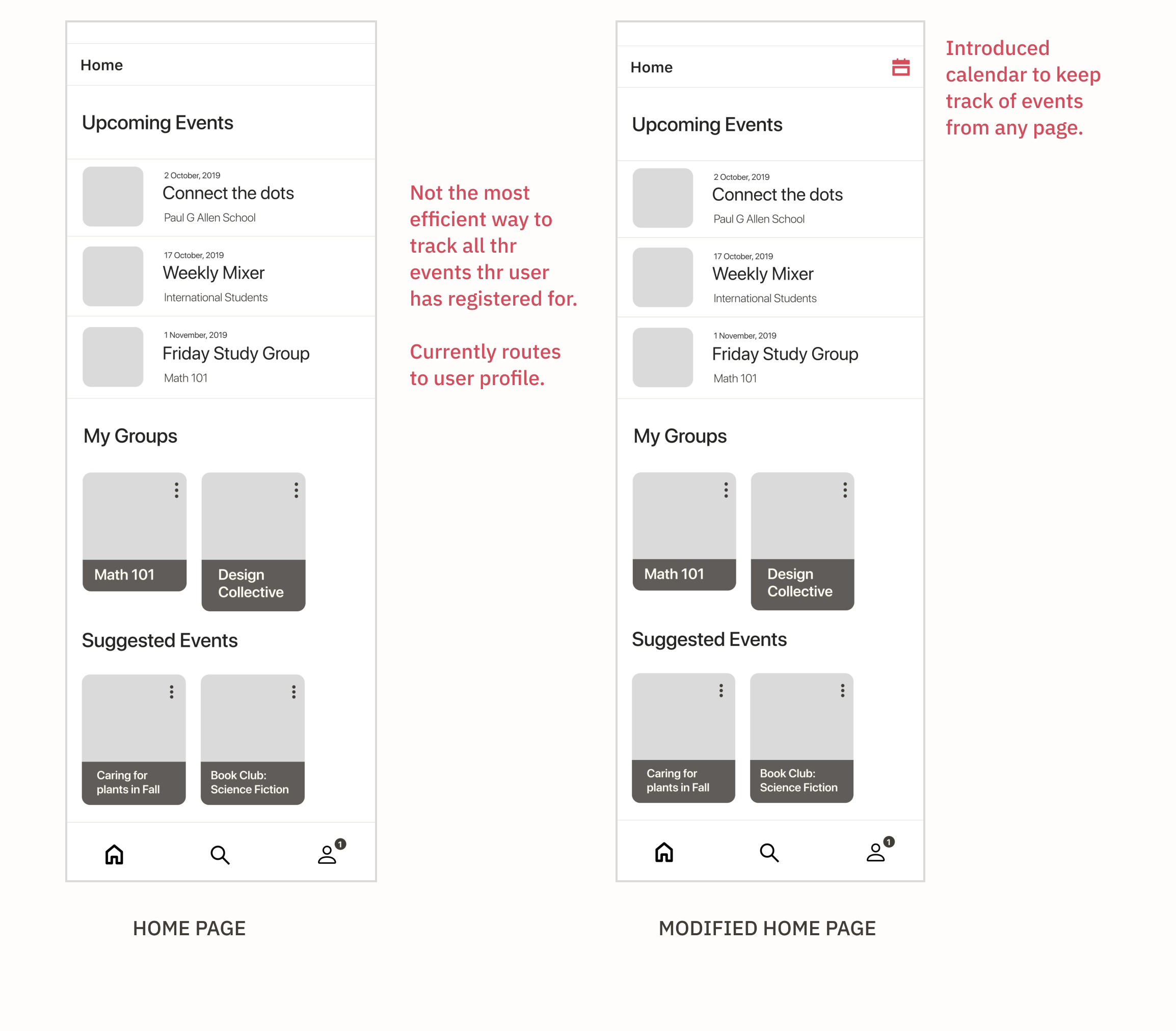 Home

Upcoming Events

2 October, 2019
Connect the dots
Paul G Allen School

17 October, 2019
Weekly Mixer
International Students

1 November, 2019
Friday Study Group
Math 101

My Groups

Math 101

Design Collective

Suggested Events

Caring for plants in Fall

Book Club: Science Fiction

1

HOME PAGE

Not the most efficient way to track all thr events thr user has registered for.

Currently routes to user profile.

Home

Upcoming Events

2 October, 2019
Connect the dots
Paul G Allen School

17 October, 2019
Weekly Mixer
International Students

1 November, 2019
Friday Study Group
Math 101

My Groups

Math 101

Design Collective

Suggested Events

Caring for plants in Fall

Book Club: Science Fiction

1

MODIFIED HOME PAGE

Introduced calendar to keep track of events from any page.