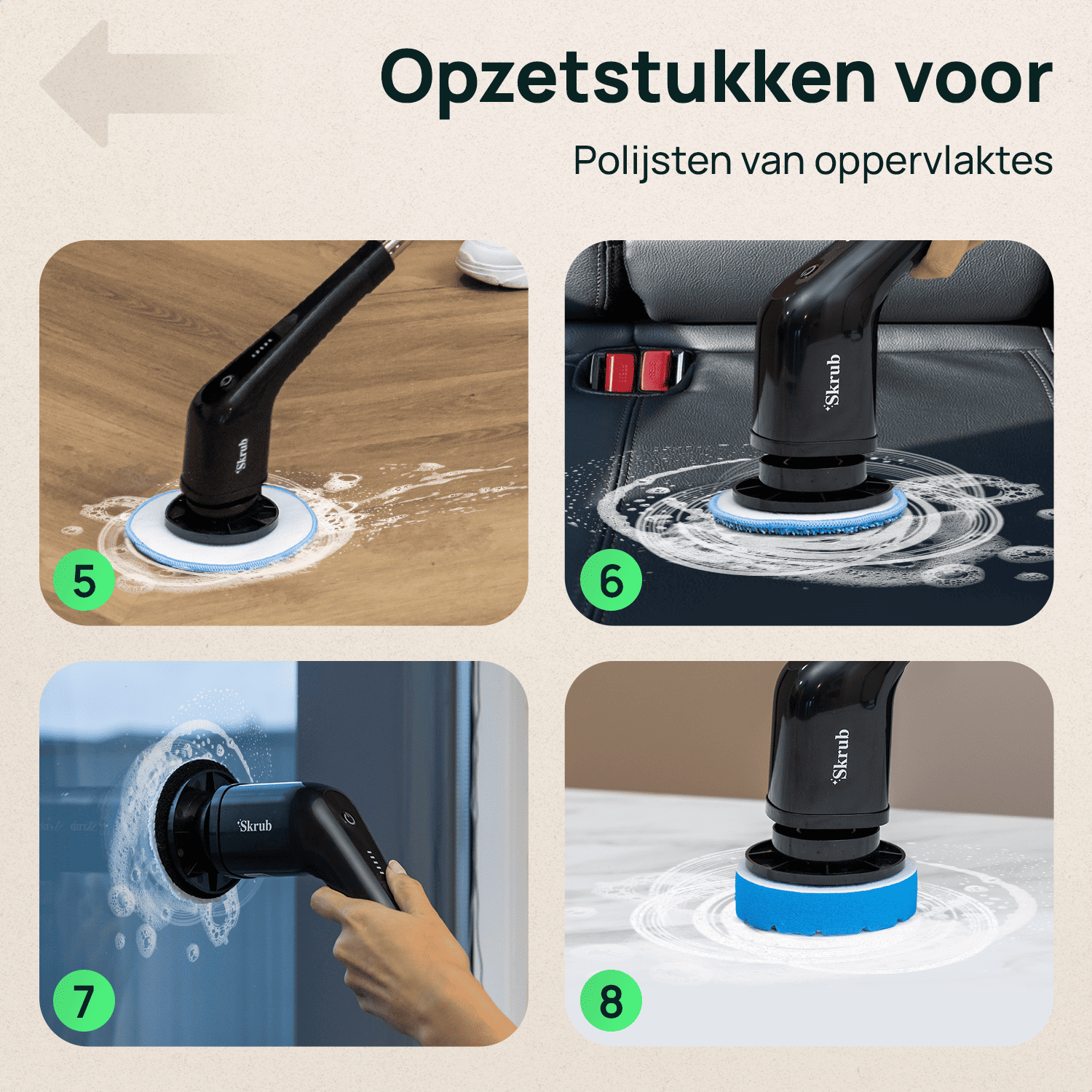 Opzetstukken voor

Polijsten van oppervlaktes

Skrub

5

Skrub

6

Skrub

7

Skrub

8