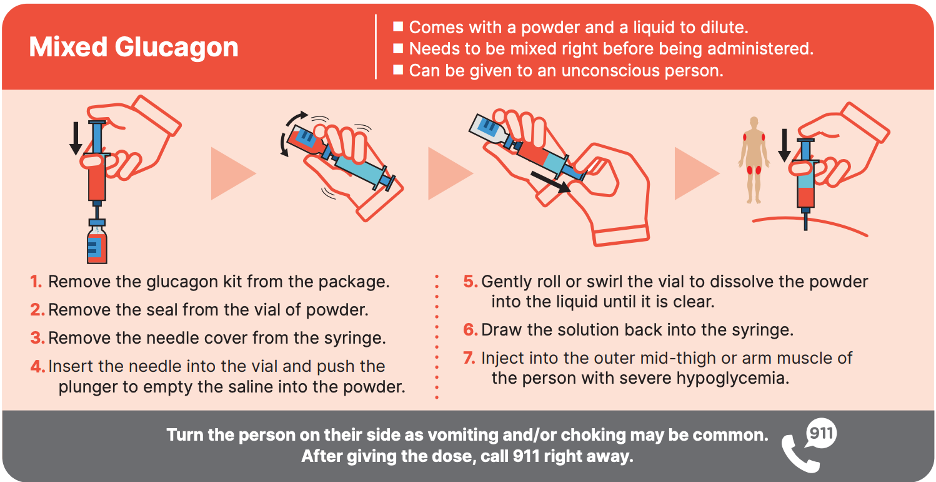 Mixed Glucagon

■ Comes with a powder and a liquid to dilute.
■ Needs to be mixed right before being administered.
■ Can be given to an unconscious person.

1. Remove the glucagon kit from the package.
2. Remove the seal from the vial of powder.
3. Remove the needle cover from the syringe.
4. Insert the needle into the vial and push the plunger to empty the saline into the powder.

5. Gently roll or swirl the vial to dissolve the powder into the liquid until it is clear.
6. Draw the solution back into the syringe.
7. Inject into the outer mid-thigh or arm muscle of the person with severe hypoglycemia.

Turn the person on their side as vomiting and/or choking may be common.
After giving the dose, call 911 right away.

911