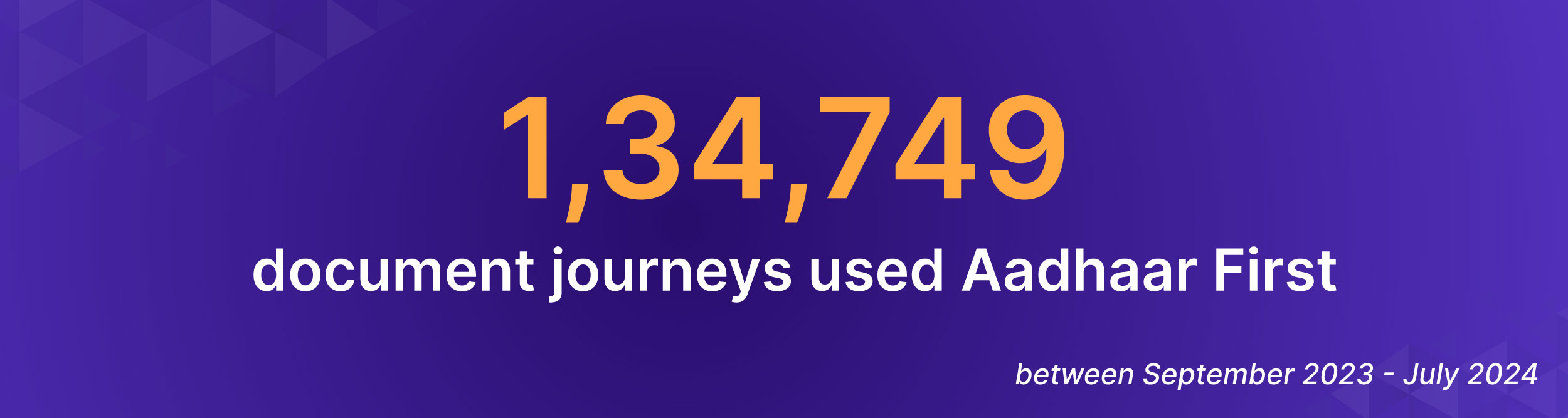 1,34,749

document journeys used Aadhaar First

between September 2023 - July 2024