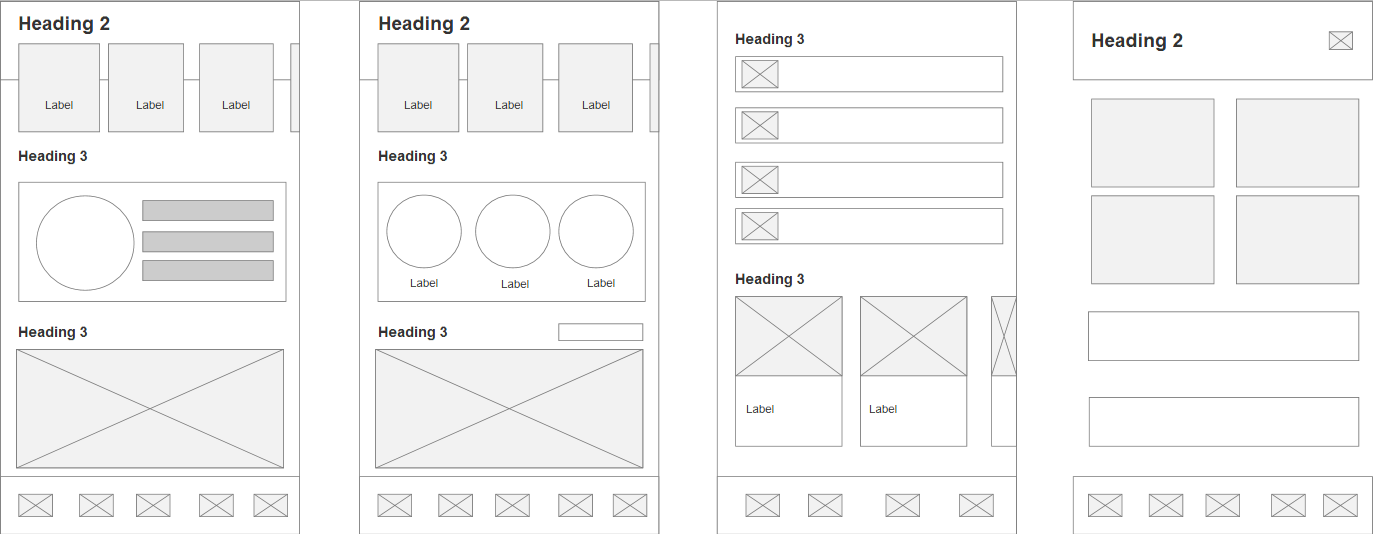 Heading 2

Label Label Label

Heading 3

Heading 3

Heading 2

Label Label Label

Heading 3

Label Label Label

Heading 3

Heading 3

Heading 3

Label Label

Heading 2