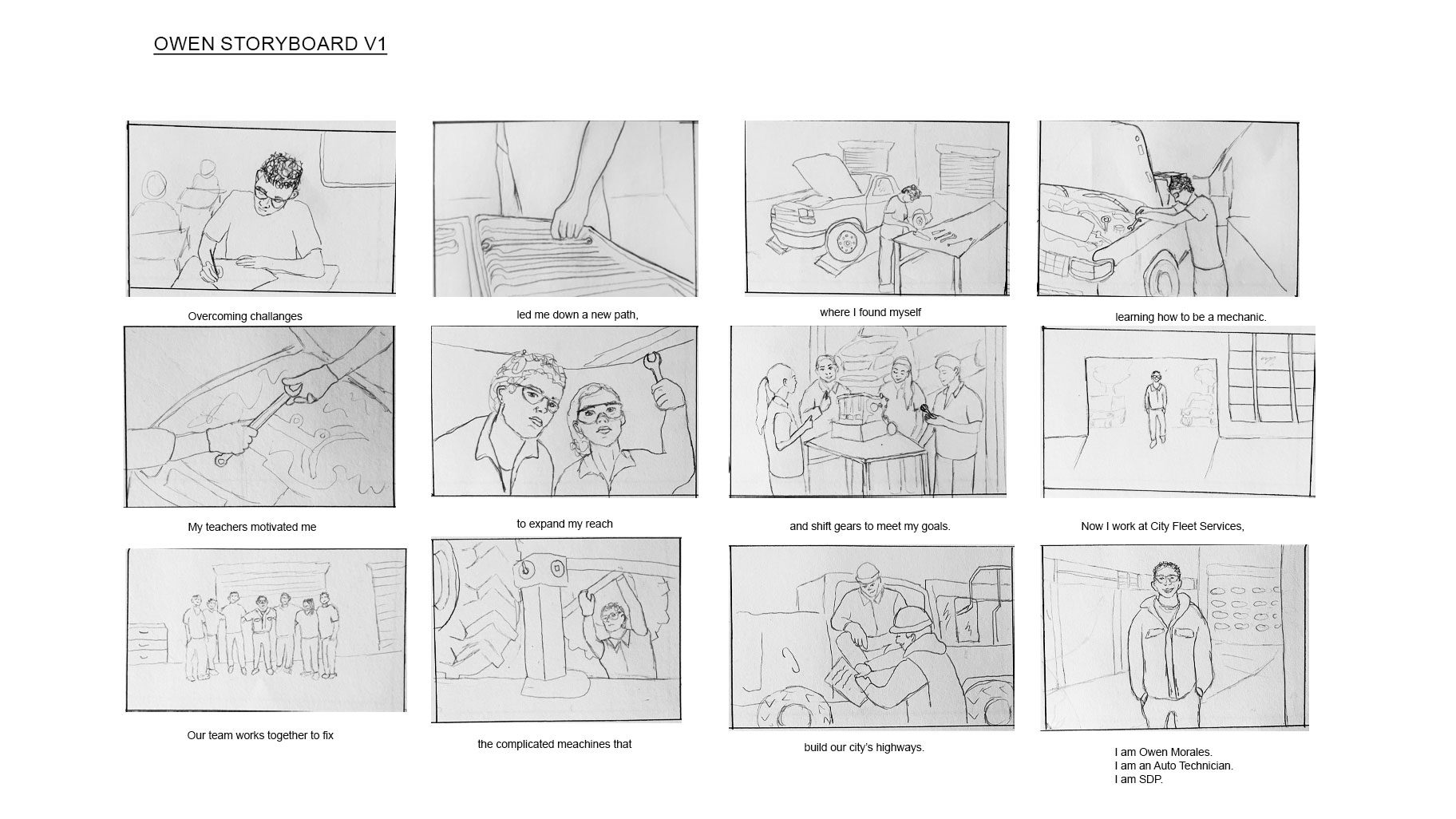 OWEN STORYBOARD V1

Overcoming challanges

led me down a new path,

where I found myself

learning how to be a mechanic.

My teachers motivated me

to expand my reach

and shift gears to meet my goals.

Now I work at City Fleet Services,

Our team works together to fix

the complicated meachines that

build our city's highways.

I am Owen Morales.
I am an Auto Technician.
I am SDP.