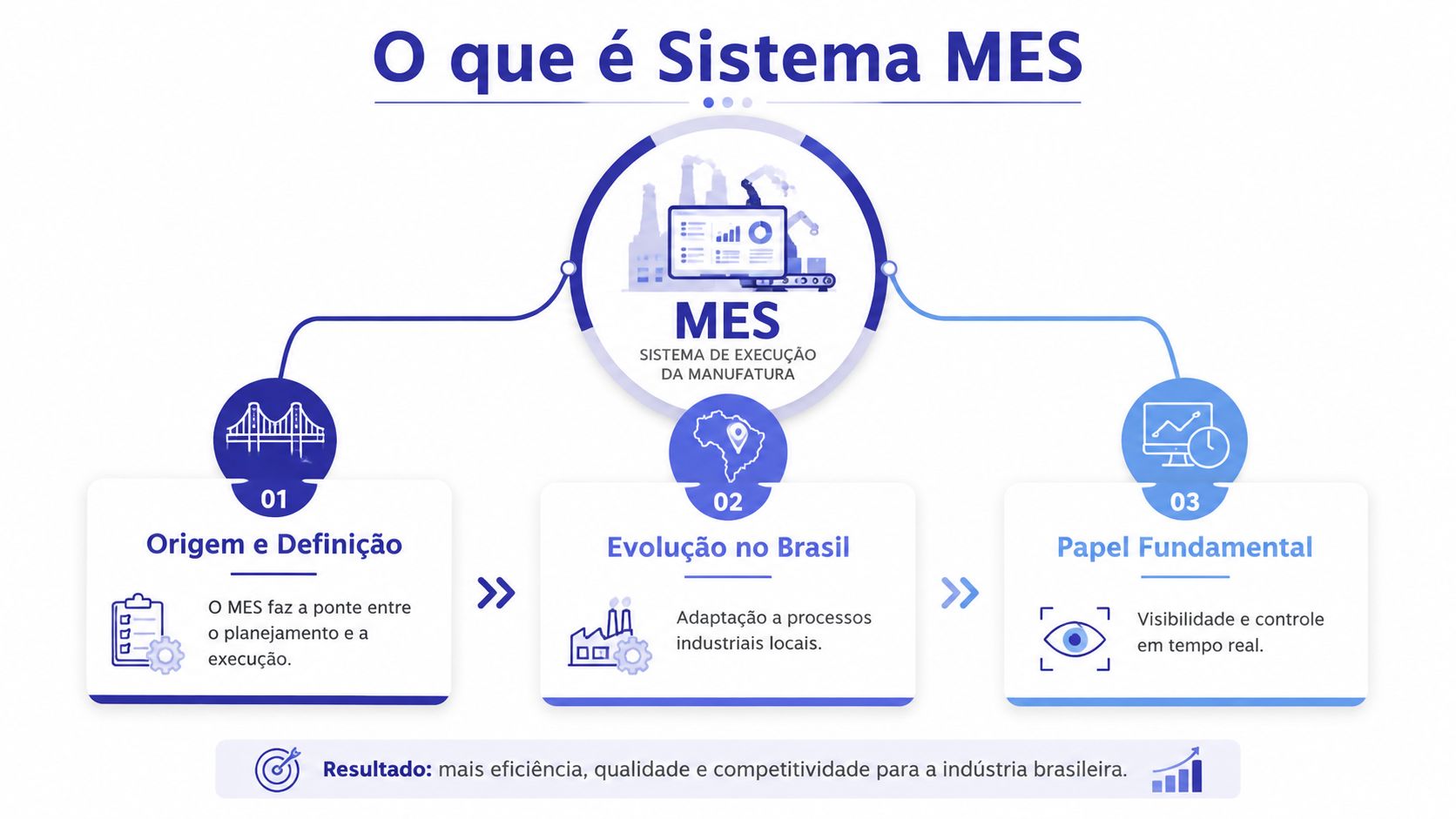 O que é Sistema MES

MES
SISTEMA DE EXECUÇÃO DA MANUFATURA

01
Origem e Definição
O MES faz a ponte entre o planejamento e a execução.

02
Evolução no Brasil
Adaptação a processos industriais locais.

03
Papel Fundamental
Visibilidade e controle em tempo real.

Resultado: mais eficiência, qualidade e competitividade para a indústria brasileira.