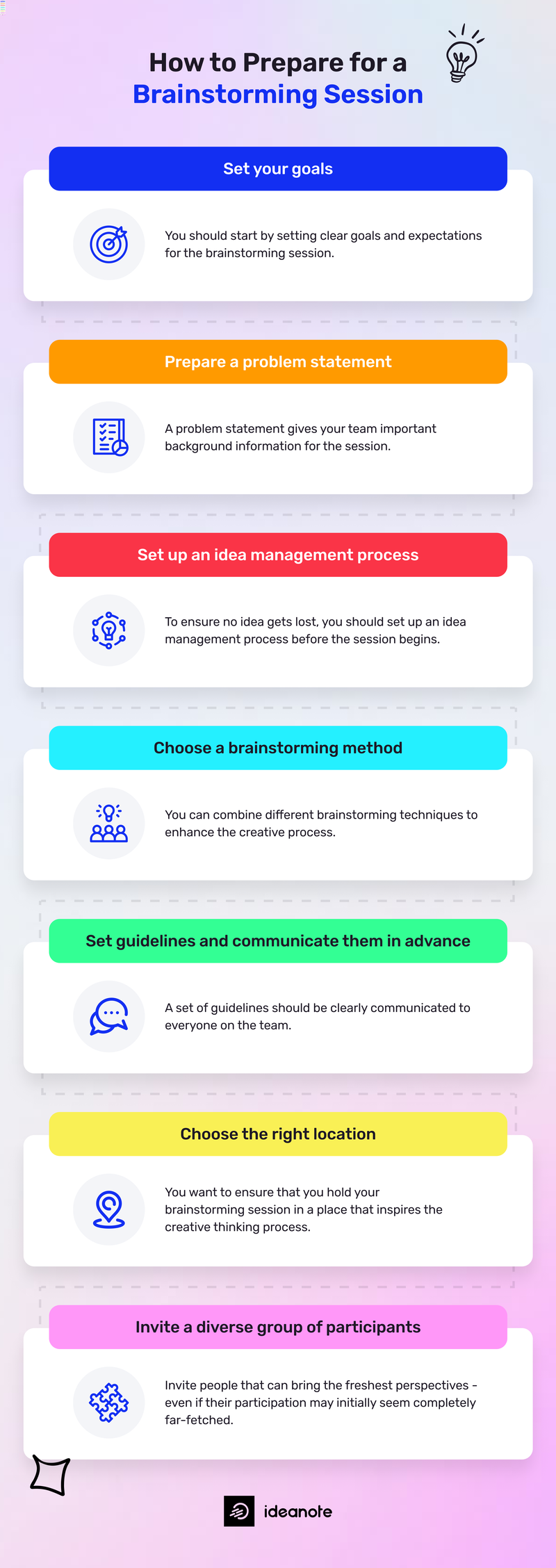 How to Prepare for a Brainstorming Session

Set your goals

You should start by setting clear goals and expectations for the brainstorming session.

Prepare a problem statement

A problem statement gives your team important background information for the session.

Set up an idea management process

To ensure no idea gets lost, you should set up an idea management process before the session begins.

Choose a brainstorming method

You can combine different brainstorming techniques to enhance the creative process.

Set guidelines and communicate them in advance

A set of guidelines should be clearly communicated to everyone on the team.

Choose the right location

You want to ensure that you hold your brainstorming session in a place that inspires the creative thinking process.

Invite a diverse group of participants

Invite people that can bring the freshest perspectives - even if their participation may initially seem completely far-fetched.

ideanote