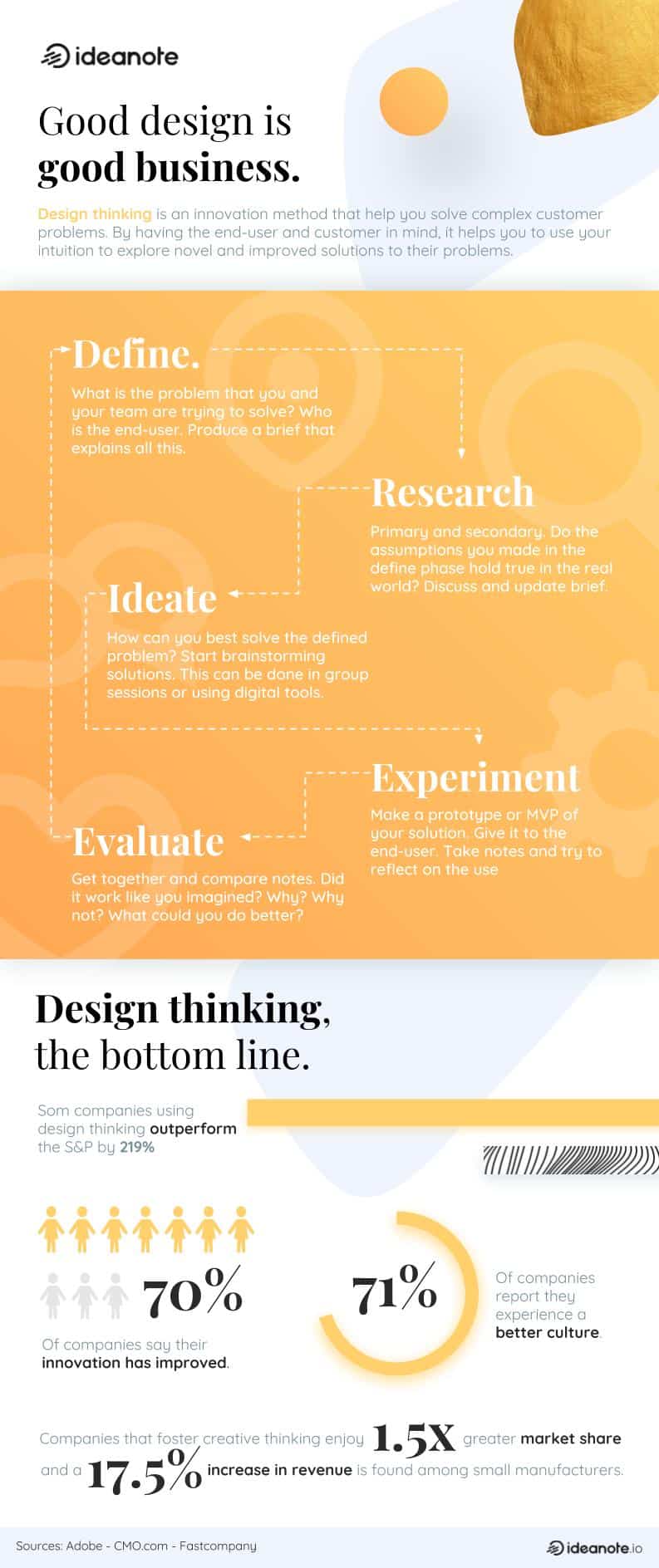 ideanote

Good design is good business.

Design thinking is an innovation method that help you solve complex customer problems. By having the end-user and customer in mind, it helps you to use your intuition to explore novel and improved solutions to their problems.

Define.

What is the problem that you and your team are trying to solve? Who is the end-user. Produce a brief that explains all this.

Research

Primary and secondary. Do the assumptions you made in the define phase hold true in the real world? Discuss and update brief.

Ideate

How can you best solve the defined problem? Start brainstorming solutions. This can be done in group sessions or using digital tools.

Experiment

Make a prototype or MVP of your solution. Give it to the end-user. Take notes and try to reflect on the use

Evaluate

Get together and compare notes. Did it work like you imagined? Why? Why not? What could you do better?

Design thinking, the bottom line.

Som companies using design thinking outperform the S&P by 219%

70%

Of companies say their innovation has improved.

71%

Of companies report they experience a better culture.

Companies that foster creative thinking enjoy 1.5X greater market share and a 17.5% increase in revenue is found among small manufacturers.

Sources: Adobe - CMO.com - Fastcompany

ideanote.io