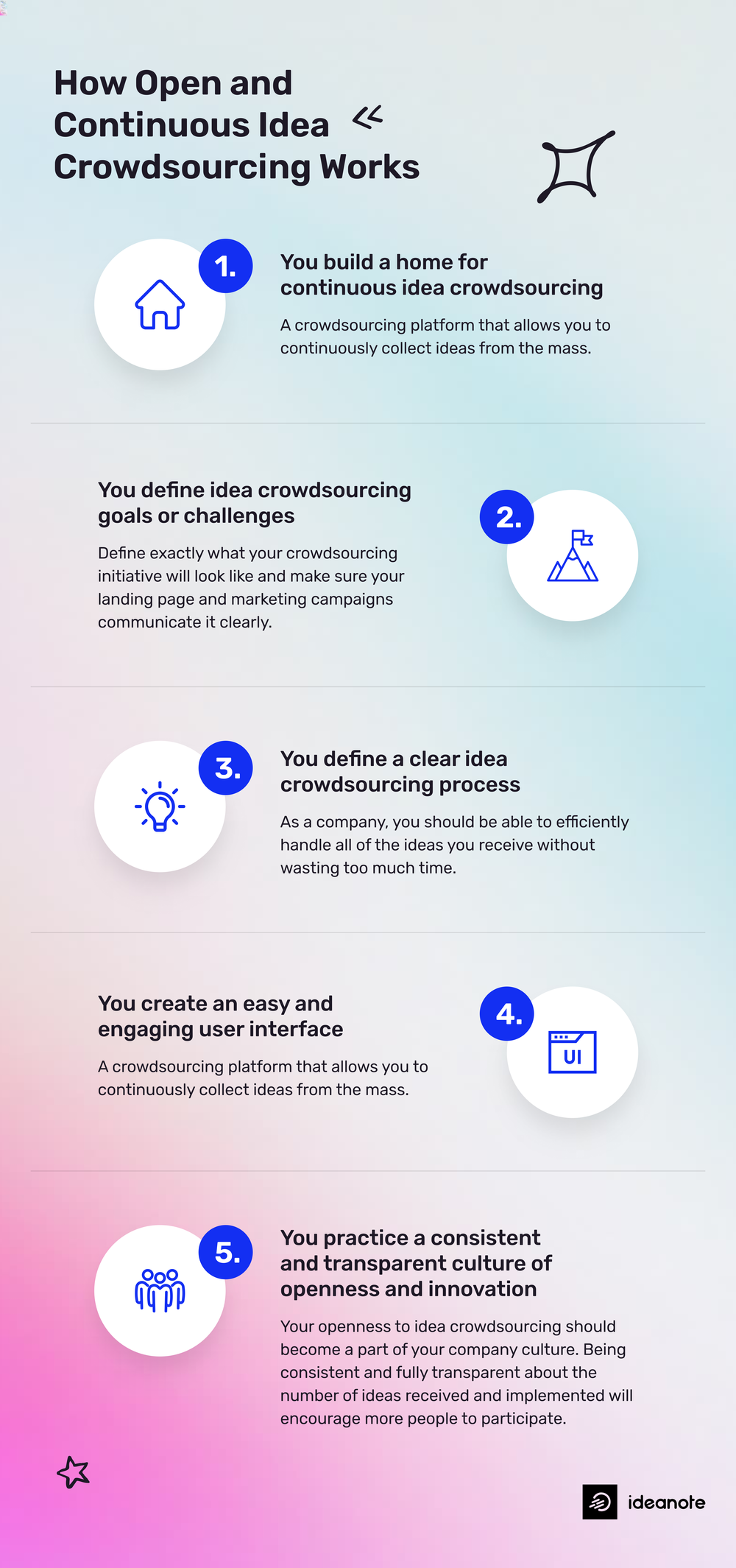 How Open and Continuous Idea Crowdsourcing Works

1.

You build a home for continuous idea crowdsourcing

A crowdsourcing platform that allows you to continuously collect ideas from the mass.

You define idea crowdsourcing goals or challenges

Define exactly what your crowdsourcing initiative will look like and make sure your landing page and marketing campaigns communicate it clearly.

2.

3.

You define a clear idea crowdsourcing process

As a company, you should be able to efficiently handle all of the ideas you receive without wasting too much time.

You create an easy and engaging user interface

A crowdsourcing platform that allows you to continuously collect ideas from the mass.

4.

UI

5.

You practice a consistent and transparent culture of openness and innovation

Your openness to idea crowdsourcing should become a part of your company culture. Being consistent and fully transparent about the number of ideas received and implemented will encourage more people to participate.

ideanote