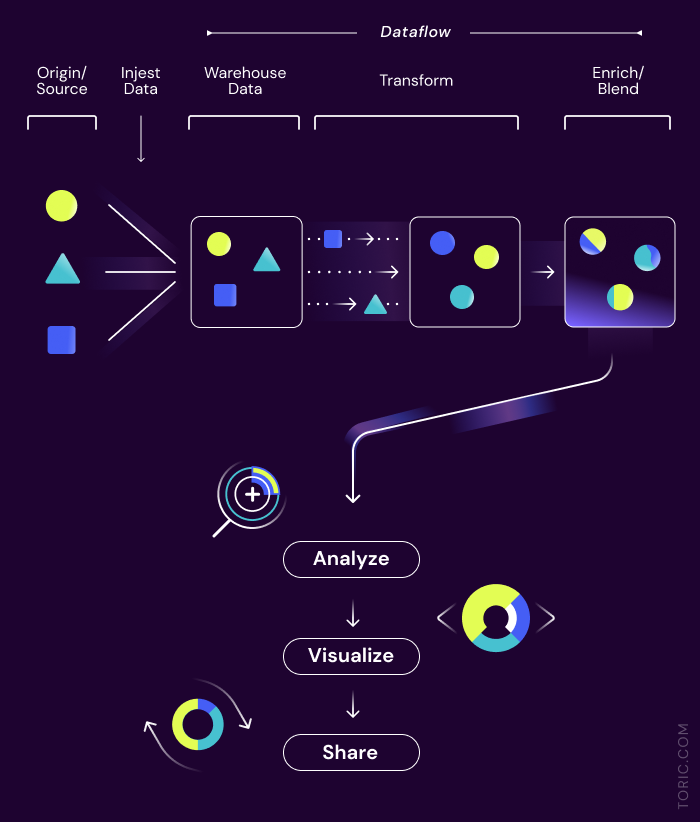 Dataflow

Origin/ Source

Injest Data

Warehouse Data

Transform

Enrich/ Blend

Analyze

Visualize

Share

TORIC.COM