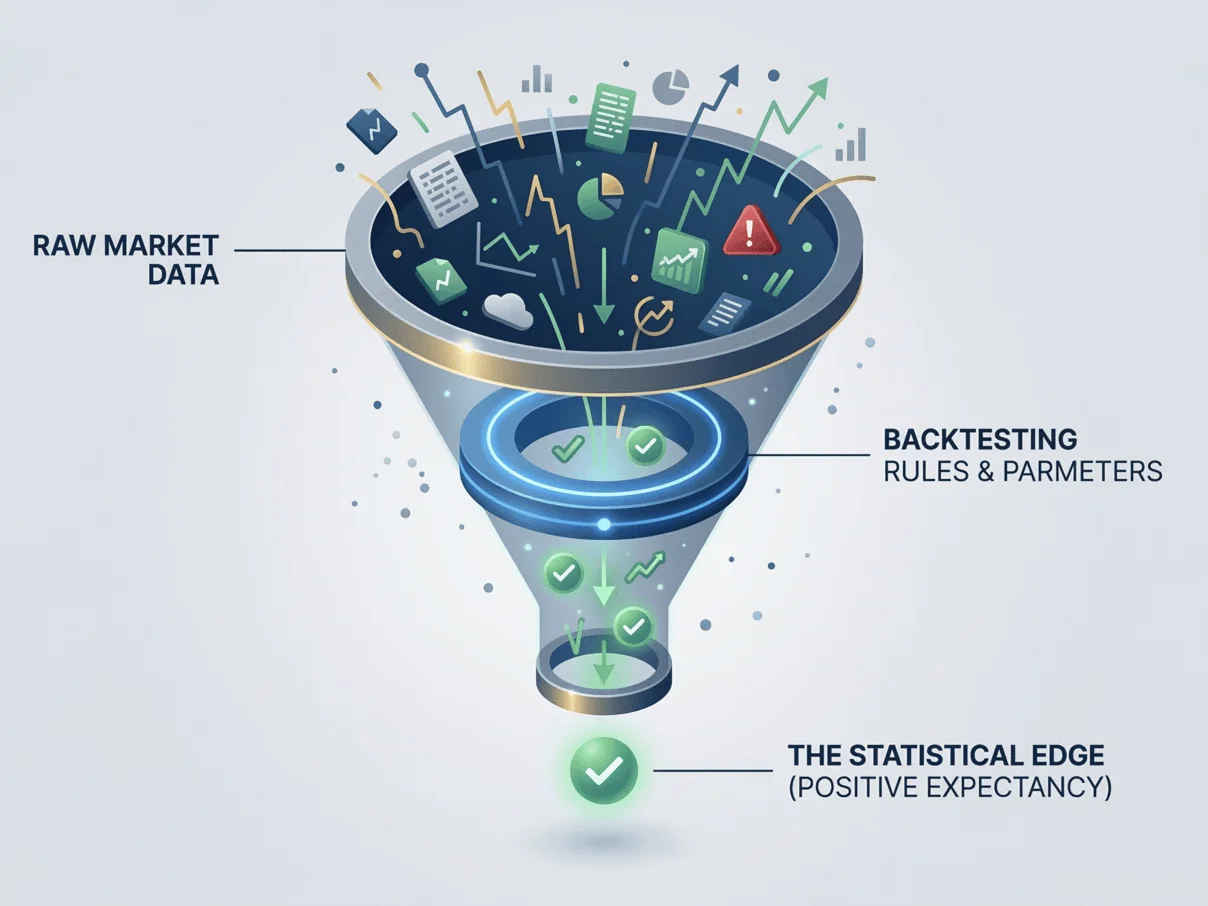 RAW MARKET DATA

BACKTESTING
RULES & PARMETERS

THE STATISTICAL EDGE
(POSITIVE EXPECTANCY)