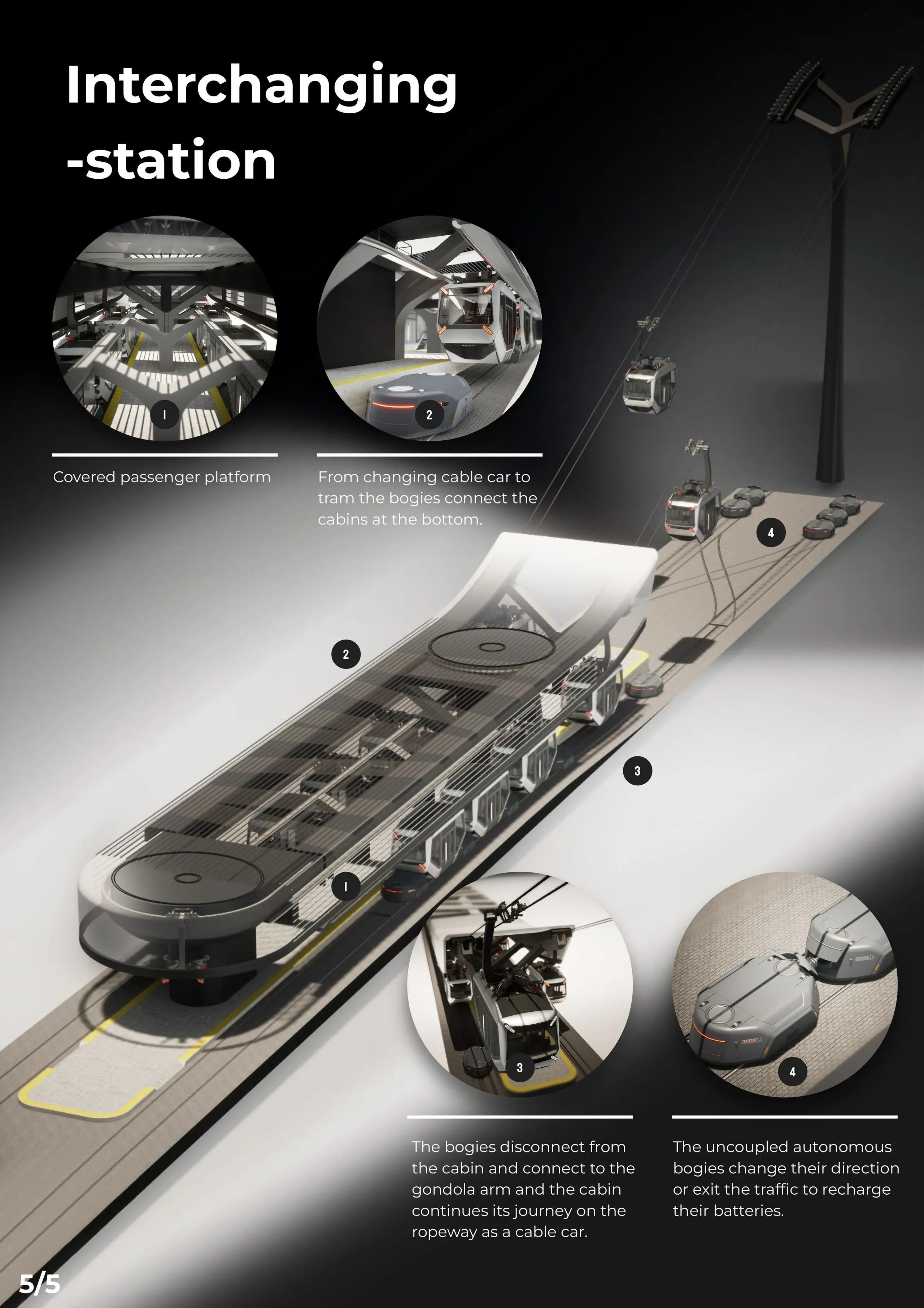 Interchanging -station

1

2

Covered passenger platform

From changing cable car to tram the bogies connect the cabins at the bottom.

4

2

3

1

3

4

The bogies disconnect from the cabin and connect to the gondola arm and the cabin continues its journey on the ropeway as a cable car.

The uncoupled autonomous bogies change their direction or exit the traffic to recharge their batteries.

5/5