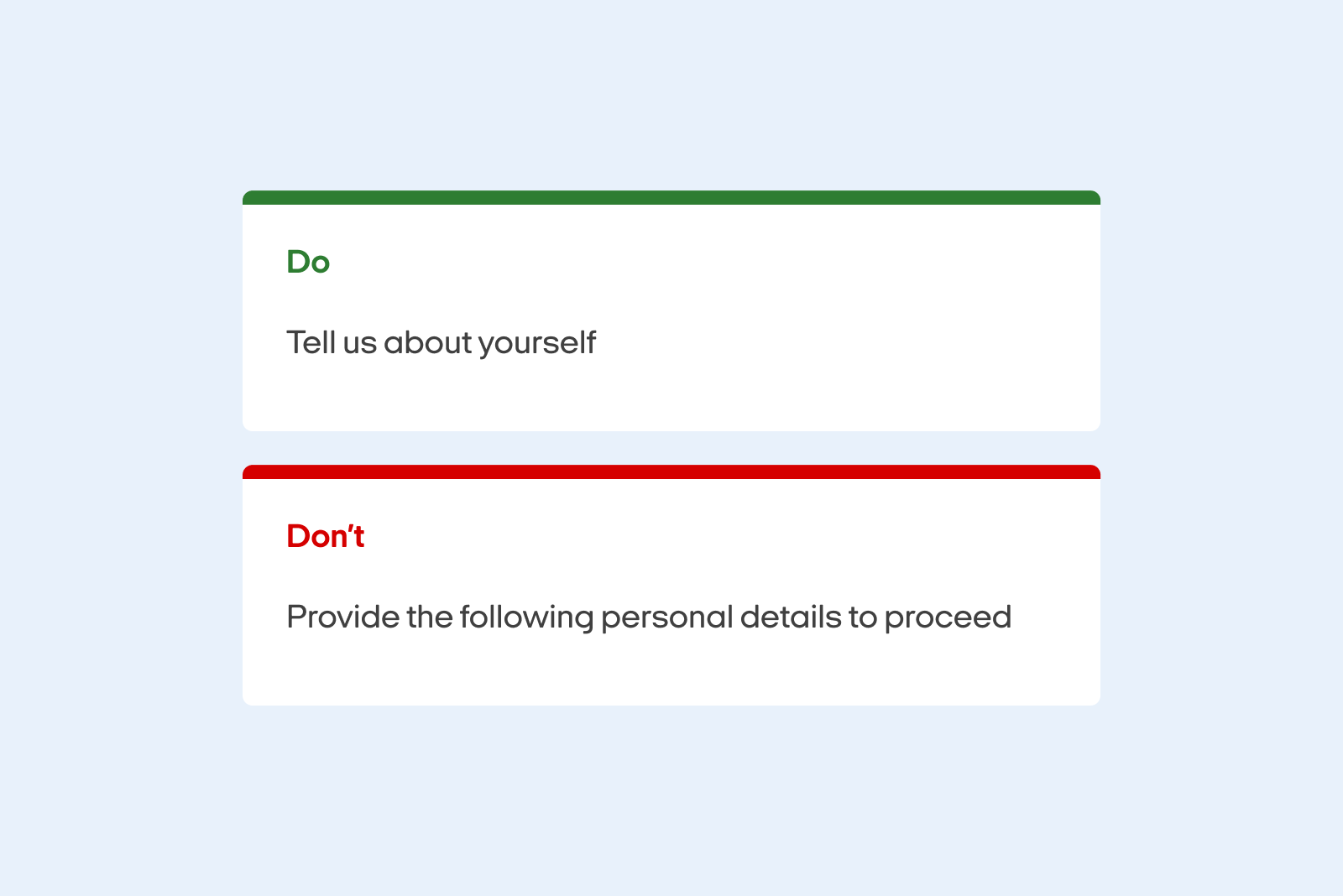 Do

Tell us about yourself

Don’t

Provide the following personal details to proceed