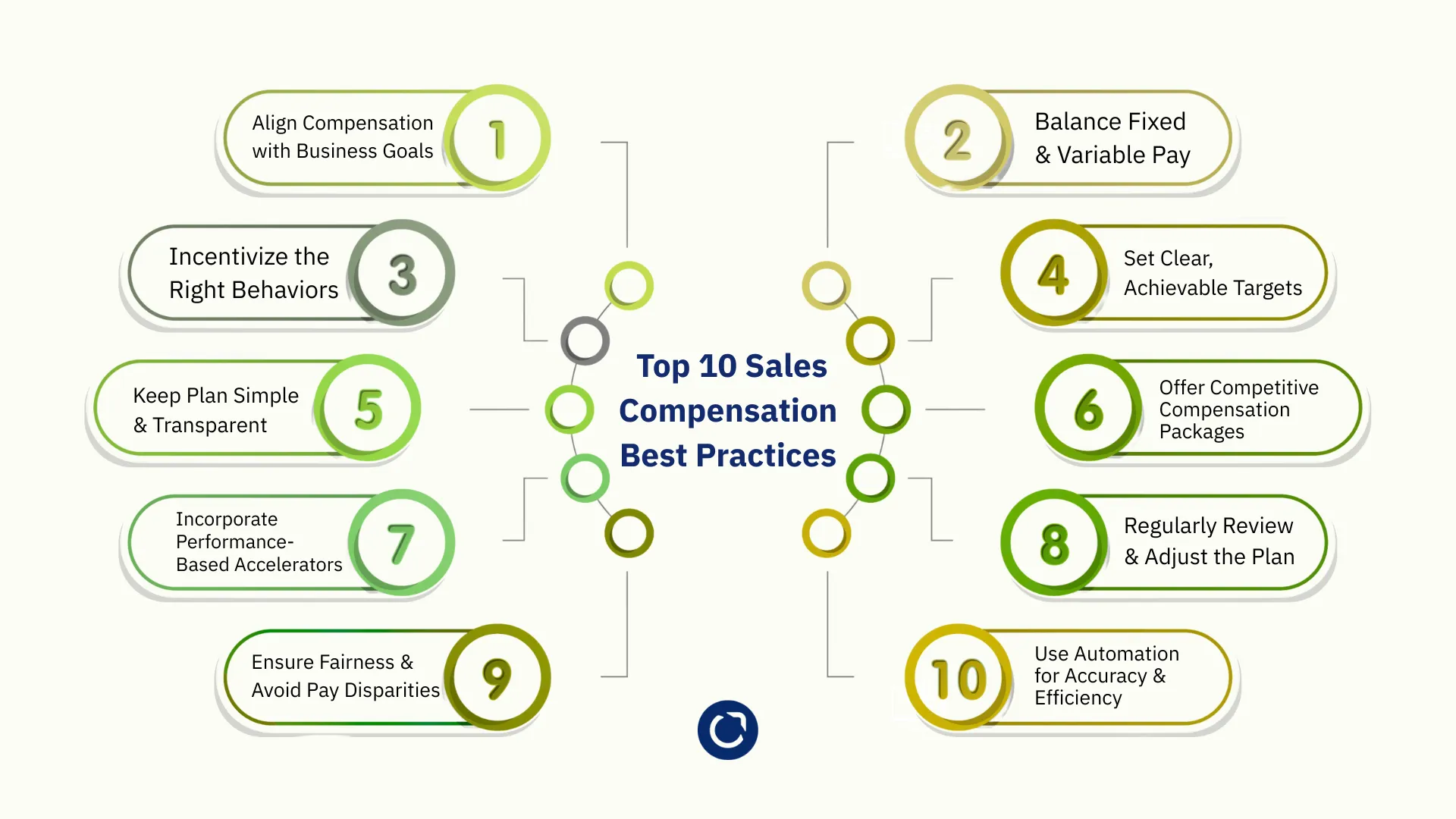 Top 10 Sales Compensation Best Practices

Align Compensation with Business Goals 1

2 Balance Fixed & Variable Pay

Incentivize the Right Behaviors 3

4 Set Clear, Achievable Targets

Keep Plan Simple & Transparent 5

6 Offer Competitive Compensation Packages

Incorporate Performance-Based Accelerators 7

8 Regularly Review & Adjust the Plan

Ensure Fairness & Avoid Pay Disparities 9

10 Use Automation for Accuracy & Efficiency