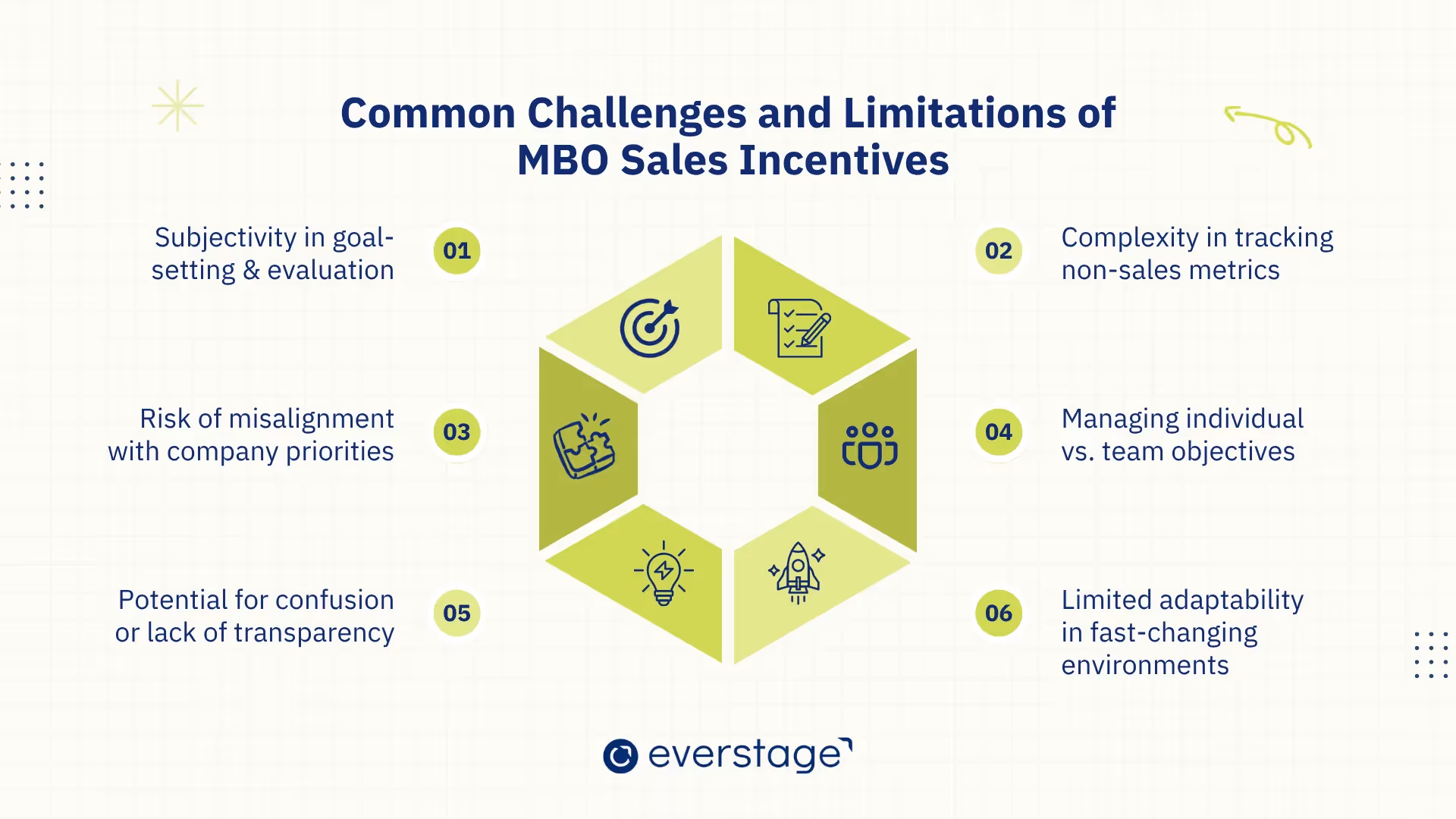 Common Challenges and Limitations of MBO Sales Incentives

Subjectivity in goal-setting & evaluation
01

02
Complexity in tracking non-sales metrics

Risk of misalignment with company priorities
03

04
Managing individual vs. team objectives

Potential for confusion or lack of transparency
05

06
Limited adaptability in fast-changing environments

everstage