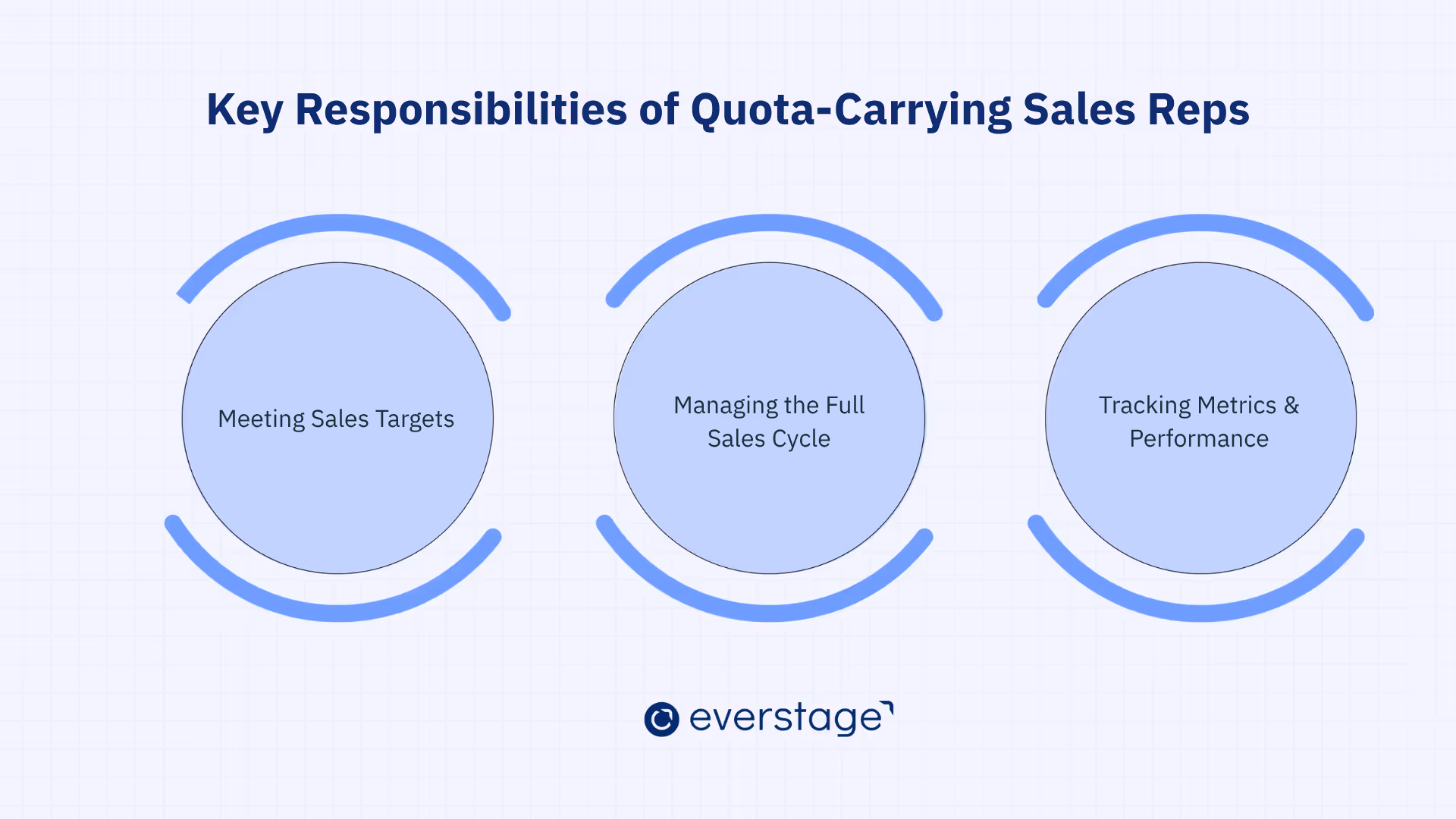 Key Responsibilities of Quota-Carrying Sales Reps

Meeting Sales Targets

Managing the Full Sales Cycle

Tracking Metrics & Performance

everstage