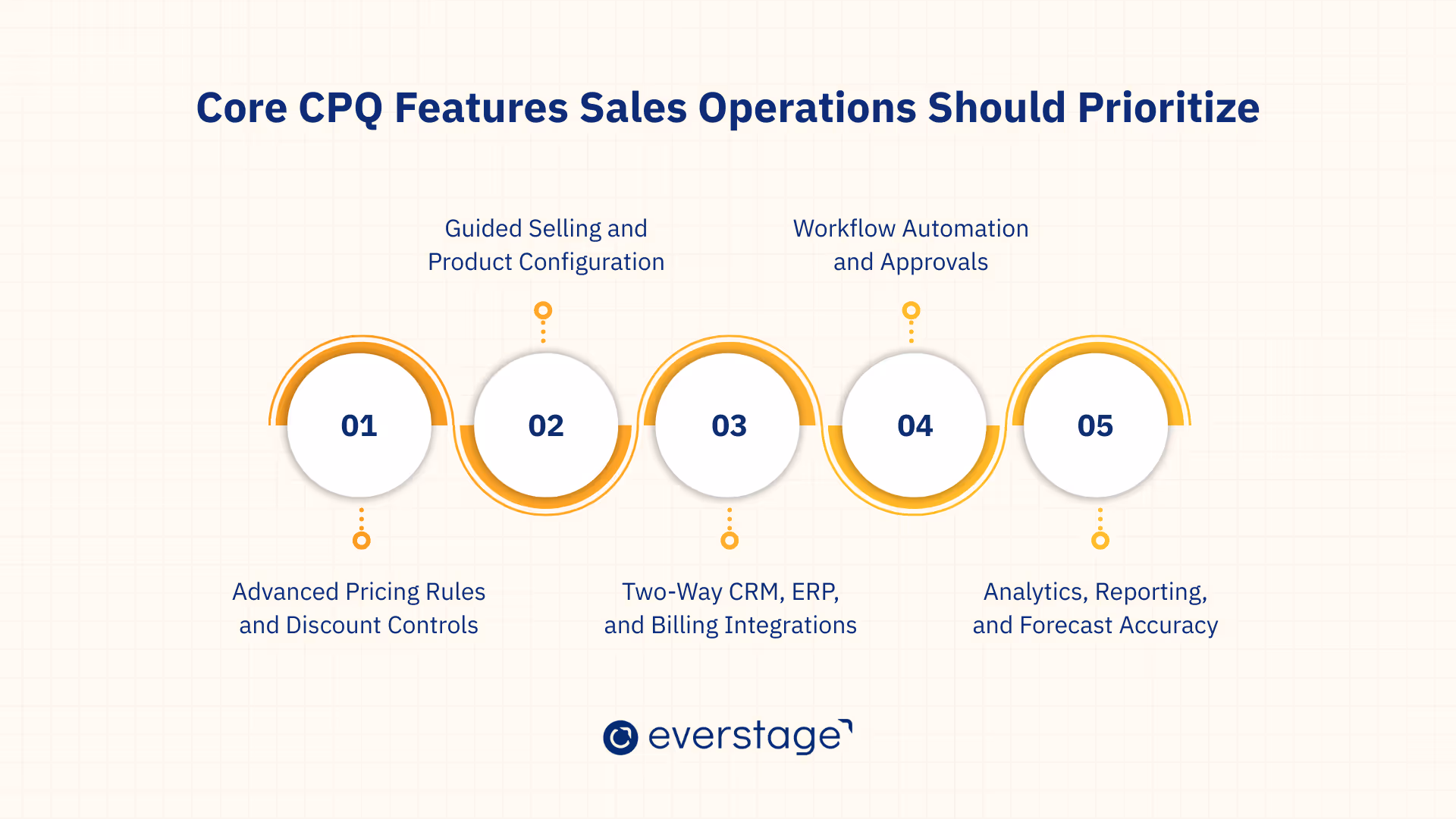 Core CPQ Features Sales Operations Should Prioritize

Guided Selling and Product Configuration

Workflow Automation and Approvals

01

02

03

04

05

Advanced Pricing Rules and Discount Controls

Two-Way CRM, ERP, and Billing Integrations

Analytics, Reporting, and Forecast Accuracy

everstage