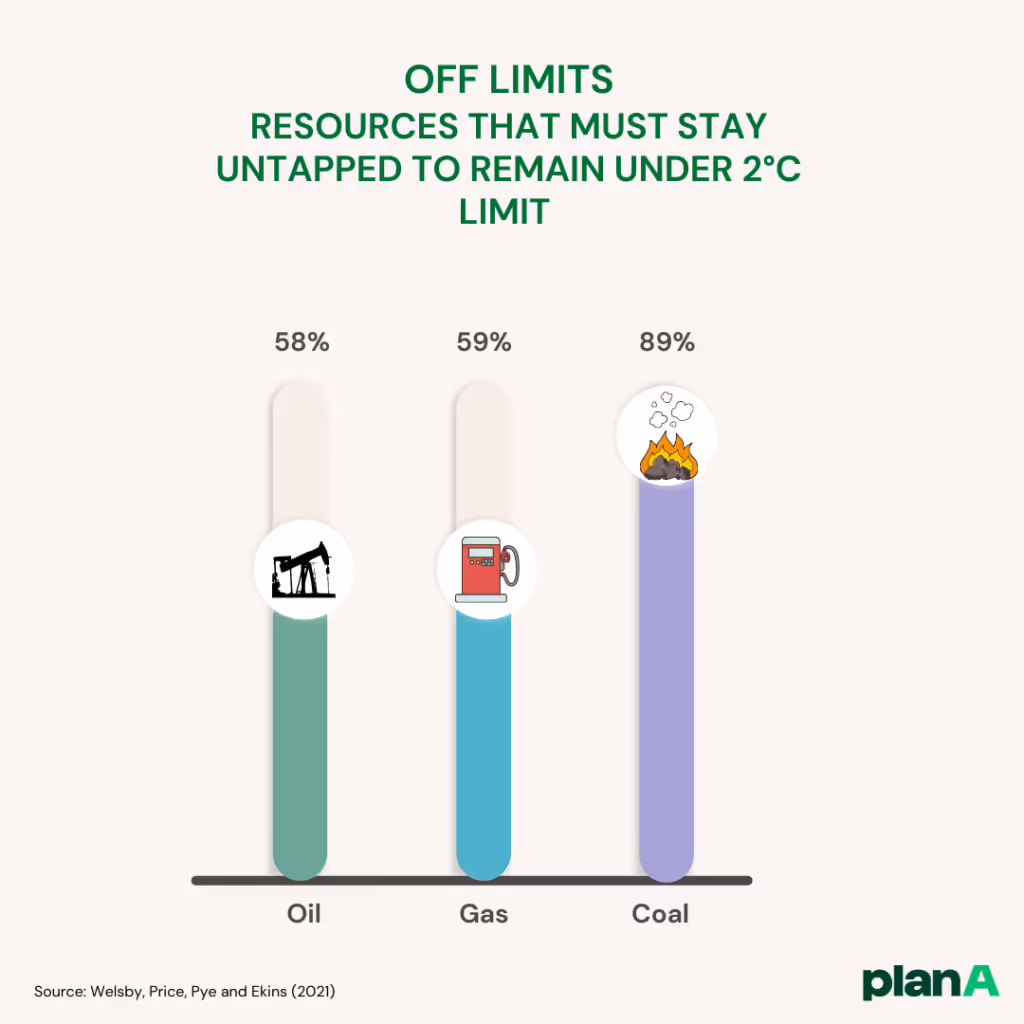 OFF LIMITS
RESOURCES THAT MUST STAY UNTAPPED TO REMAIN UNDER 2°C LIMIT

58%
59%
89%

Oil
Gas
Coal

Source: Welsby, Price, Pye and Ekins (2021)

planA