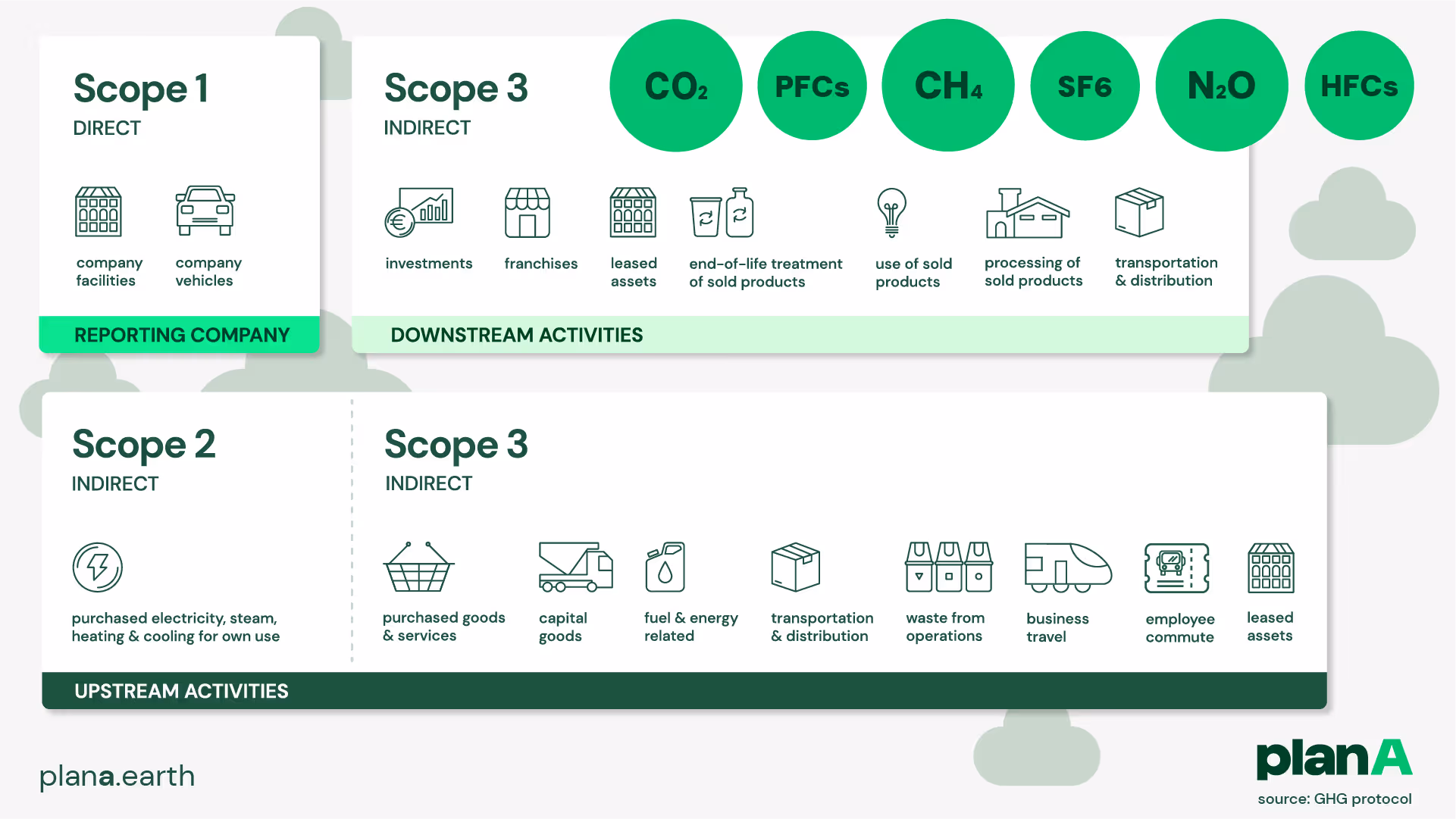 Scope 1
DIRECT

company facilities

company vehicles

REPORTING COMPANY

Scope 3
INDIRECT

$CO_2$ PFCs $CH_4$ SF6 $N_2O$ HFCs

investments

franchises

leased assets

end-of-life treatment of sold products

use of sold products

processing of sold products

transportation & distribution

DOWNSTREAM ACTIVITIES

Scope 2
INDIRECT

purchased electricity, steam, heating & cooling for own use

Scope 3
INDIRECT

purchased goods & services

capital goods

fuel & energy related

transportation & distribution

waste from operations

business travel

employee commute

leased assets

UPSTREAM ACTIVITIES

plana.earth

planA

source: GHG protocol