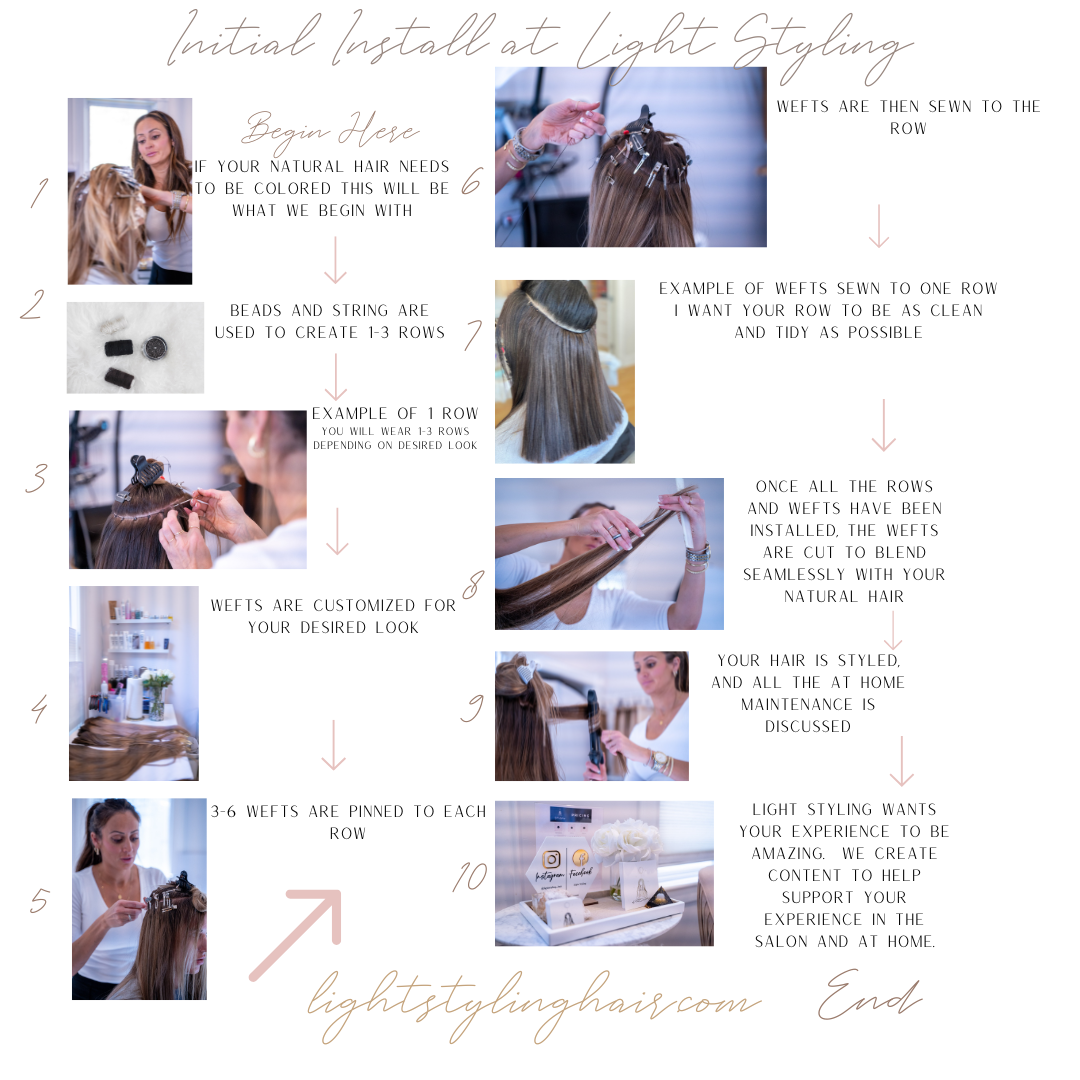 Initial Install at Light Styling

1

Begin Here

IF YOUR NATURAL HAIR NEEDS TO BE COLORED THIS WILL BE WHAT WE BEGIN WITH

2

BEADS AND STRING ARE USED TO CREATE 1-3 ROWS

3

EXAMPLE OF 1 ROW
YOU WILL WEAR 1-3 ROWS DEPENDING ON DESIRED LOOK

4

WEFTS ARE CUSTOMIZED FOR YOUR DESIRED LOOK

5

3-6 WEFTS ARE PINNED TO EACH ROW

6

WEFTS ARE THEN SEWN TO THE ROW

7

EXAMPLE OF WEFTS SEWN TO ONE ROW
I WANT YOUR ROW TO BE AS CLEAN AND TIDY AS POSSIBLE

8

ONCE ALL THE ROWS AND WEFTS HAVE BEEN INSTALLED, THE WEFTS ARE CUT TO BLEND SEAMLESSLY WITH YOUR NATURAL HAIR

9

YOUR HAIR IS STYLED, AND ALL THE AT HOME MAINTENANCE IS DISCUSSED

10

Instagram Facebook

LIGHT STYLING WANTS YOUR EXPERIENCE TO BE AMAZING. WE CREATE CONTENT TO HELP SUPPORT YOUR EXPERIENCE IN THE SALON AND AT HOME.

lightstylinghair.com

End