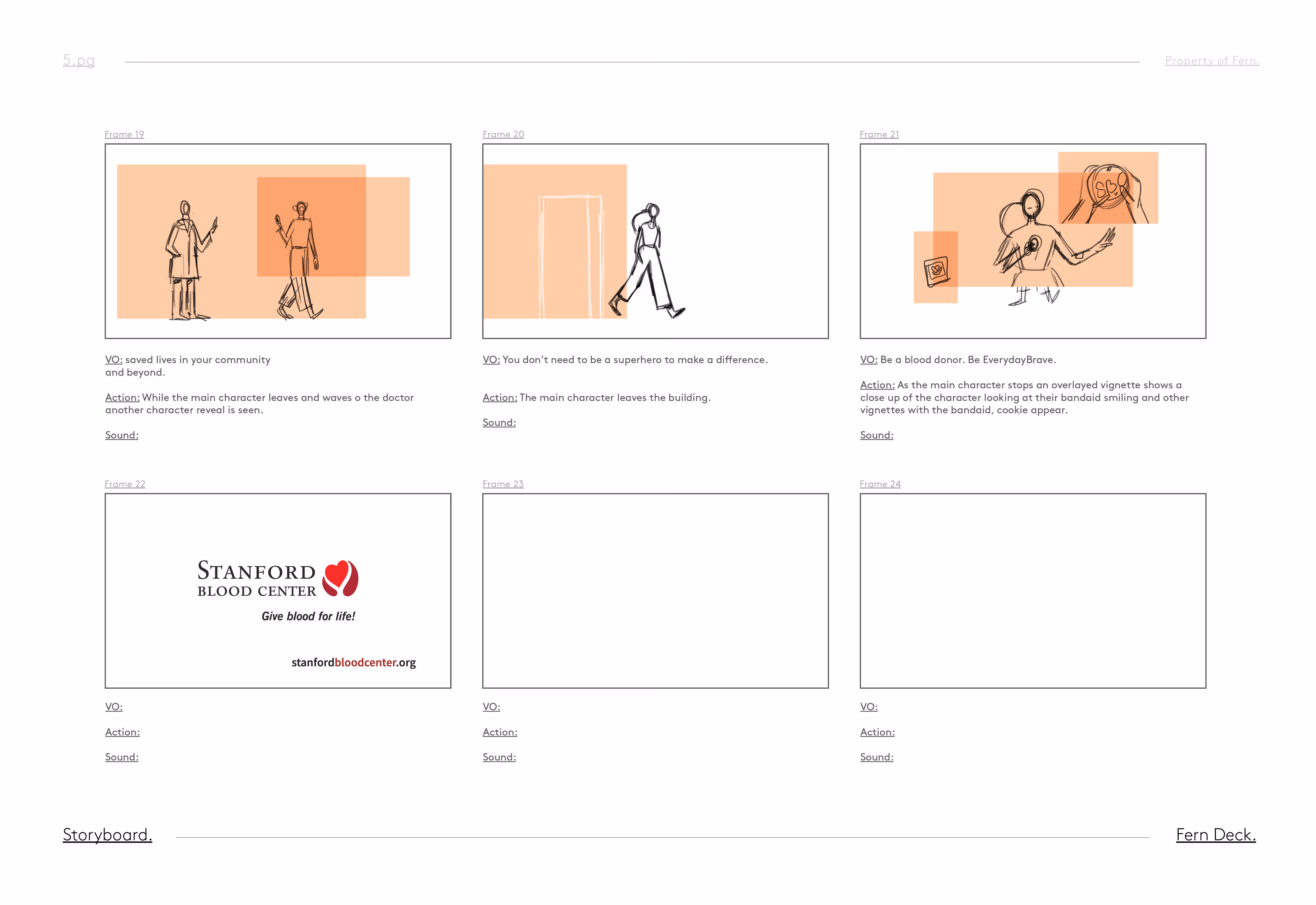 5.pg

Property of Fern.

Frame 19

VO: saved lives in your community and beyond.

Action: While the main character leaves and waves o the doctor another character reveal is seen.

Sound:

Frame 20

VO: You don't need to be a superhero to make a difference.

Action: The main character leaves the building.

Sound:

Frame 21

SBC

VO: Be a blood donor. Be EverydayBrave.

Action: As the main character stops an overlayed vignette shows a close up of the character looking at their bandaid smiling and other vignettes with the bandaid, cookie appear.

Sound:

Frame 22

STANFORD BLOOD CENTER

Give blood for life!

stanfordbloodcenter.org

VO:

Action:

Sound:

Frame 23

VO:

Action:

Sound:

Frame 24

VO:

Action:

Sound:

Storyboard.

Fern Deck.