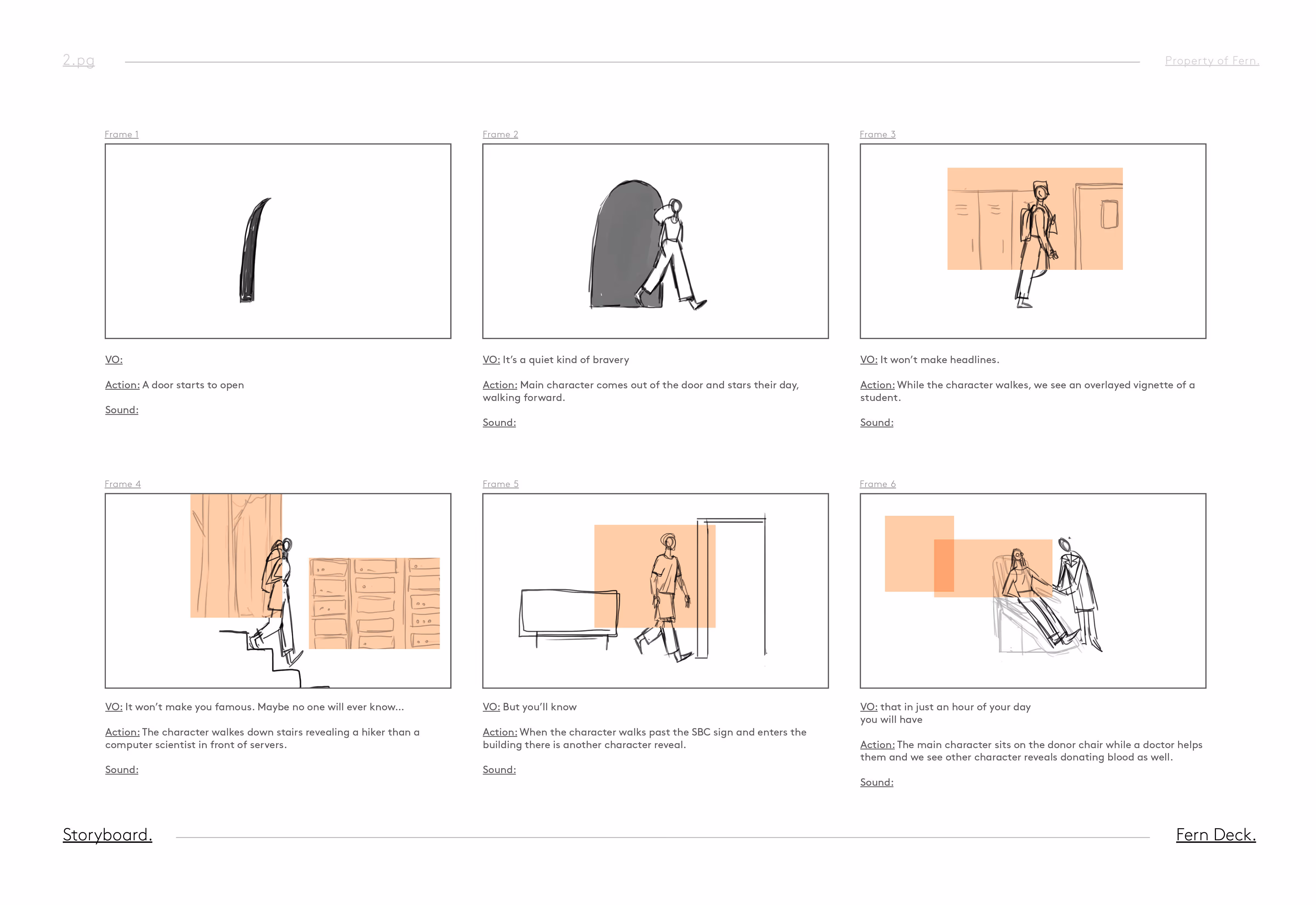 2.pg

Property of Fern.

Frame 1

VO:

Action: A door starts to open

Sound:

Frame 2

VO: It's a quiet kind of bravery

Action: Main character comes out of the door and stars their day, walking forward.

Sound:

Frame 3

VO: It won't make headlines.

Action: While the character walkes, we see an overlayed vignette of a student.

Sound:

Frame 4

VO: It won't make you famous. Maybe no one will ever know...

Action: The character walkes down stairs revealing a hiker than a computer scientist in front of servers.

Sound:

Frame 5

VO: But you'll know

Action: When the character walks past the SBC sign and enters the building there is another character reveal.

Sound:

Frame 6

VO: that in just an hour of your day
you will have

Action: The main character sits on the donor chair while a doctor helps them and we see other character reveals donating blood as well.

Sound:

Storyboard.

Fern Deck.