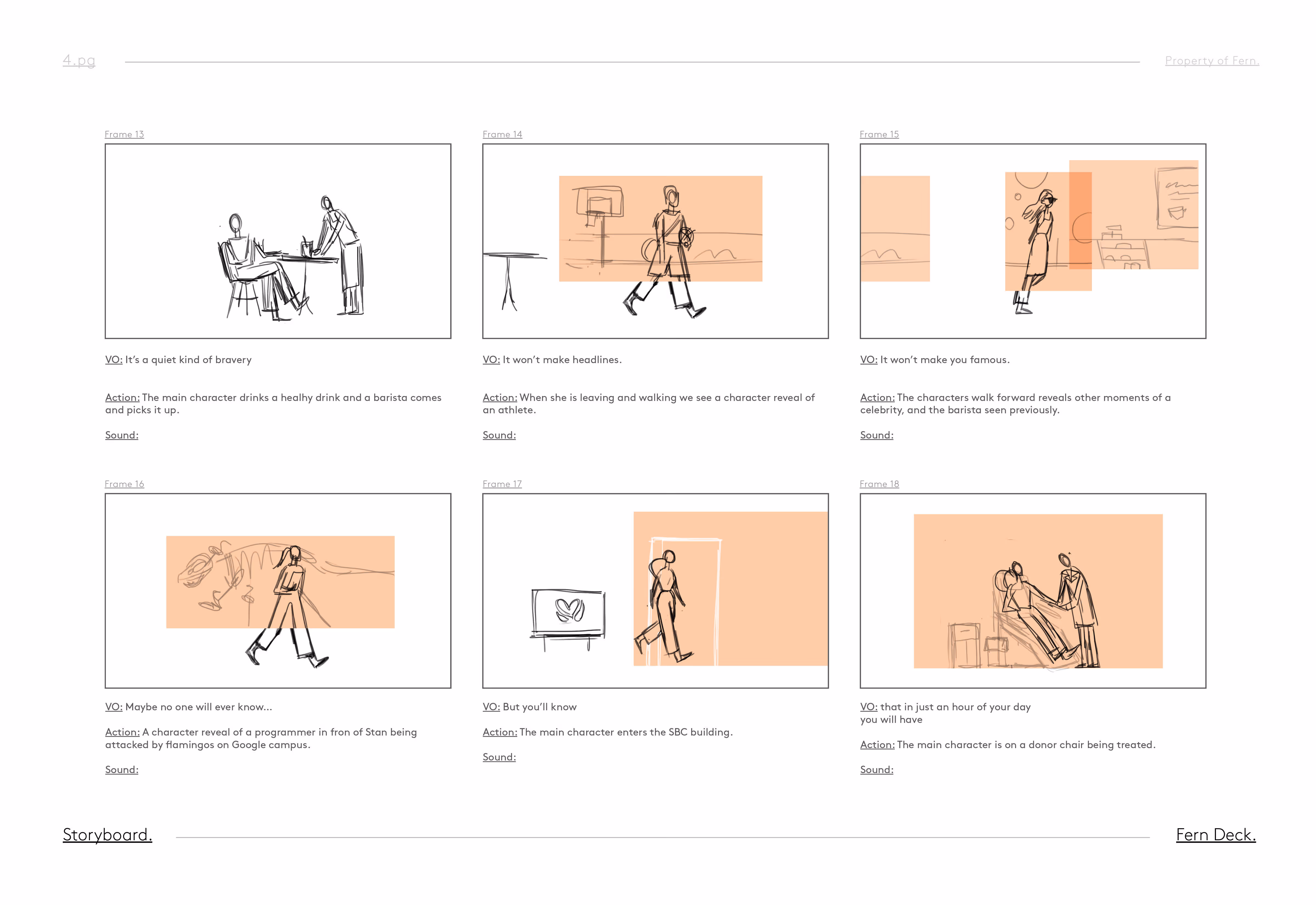 4.pg

Property of Fern.

Frame 13

VO: It's a quiet kind of bravery

Action: The main character drinks a healhy drink and a barista comes and picks it up.

Sound:

Frame 14

VO: It won't make headlines.

Action: When she is leaving and walking we see a character reveal of an athlete.

Sound:

Frame 15

VO: It won't make you famous.

Action: The characters walk forward reveals other moments of a celebrity, and the barista seen previously.

Sound:

Frame 16

VO: Maybe no one will ever know...

Action: A character reveal of a programmer in fron of Stan being attacked by flamingos on Google campus.

Sound:

Frame 17

VO: But you'll know

Action: The main character enters the SBC building.

Sound:

Frame 18

VO: that in just an hour of your day you will have

Action: The main character is on a donor chair being treated.

Sound:

Storyboard.

Fern Deck.