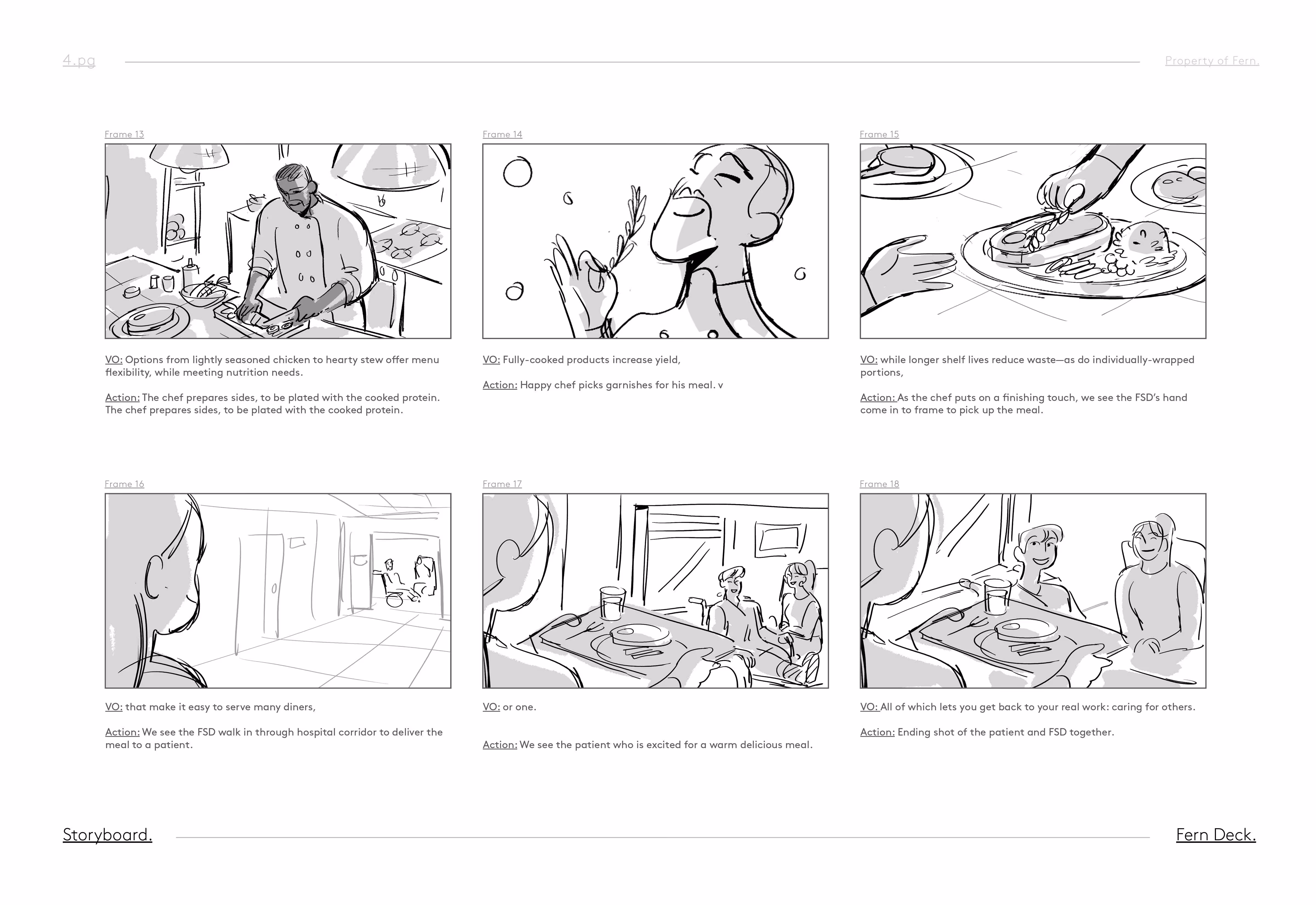 4.pg

Property of Fern.

Frame 13

VO: Options from lightly seasoned chicken to hearty stew offer menu flexibility, while meeting nutrition needs.

Action: The chef prepares sides, to be plated with the cooked protein. The chef prepares sides, to be plated with the cooked protein.

Frame 14

VO: Fully-cooked products increase yield,

Action: Happy chef picks garnishes for his meal. v

Frame 15

VO: while longer shelf lives reduce waste—as do individually-wrapped portions,

Action: As the chef puts on a finishing touch, we see the FSD's hand come in to frame to pick up the meal.

Frame 16

VO: that make it easy to serve many diners,

Action: We see the FSD walk in through hospital corridor to deliver the meal to a patient.

Frame 17

VO: or one.

Action: We see the patient who is excited for a warm delicious meal.

Frame 18

VO: All of which lets you get back to your real work: caring for others.

Action: Ending shot of the patient and FSD together.

Storyboard.

Fern Deck.