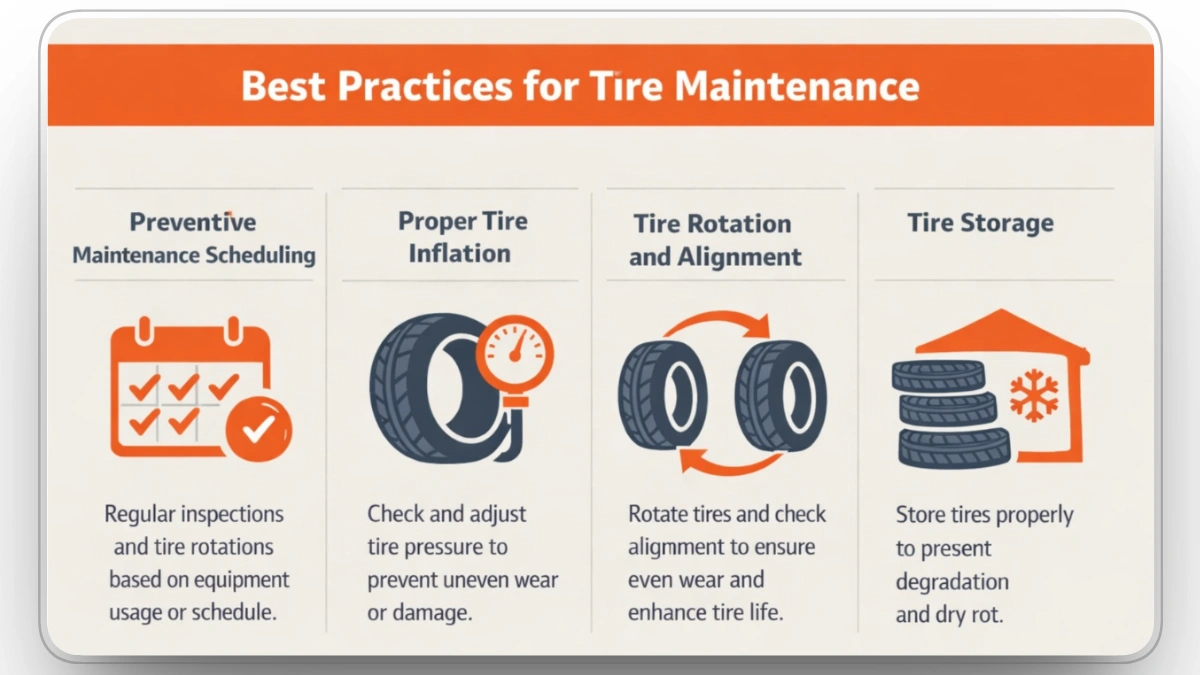 Best Practices for Tire Maintenance

Preventive Maintenance Scheduling

Regular inspections and tire rotations based on equipment usage or schedule.

Proper Tire Inflation

Check and adjust tire pressure to prevent uneven wear or damage.

Tire Rotation and Alignment

Rotate tires and check alignment to ensure even wear and enhance tire life.

Tire Storage

Store tires properly to present degradation and dry rot.