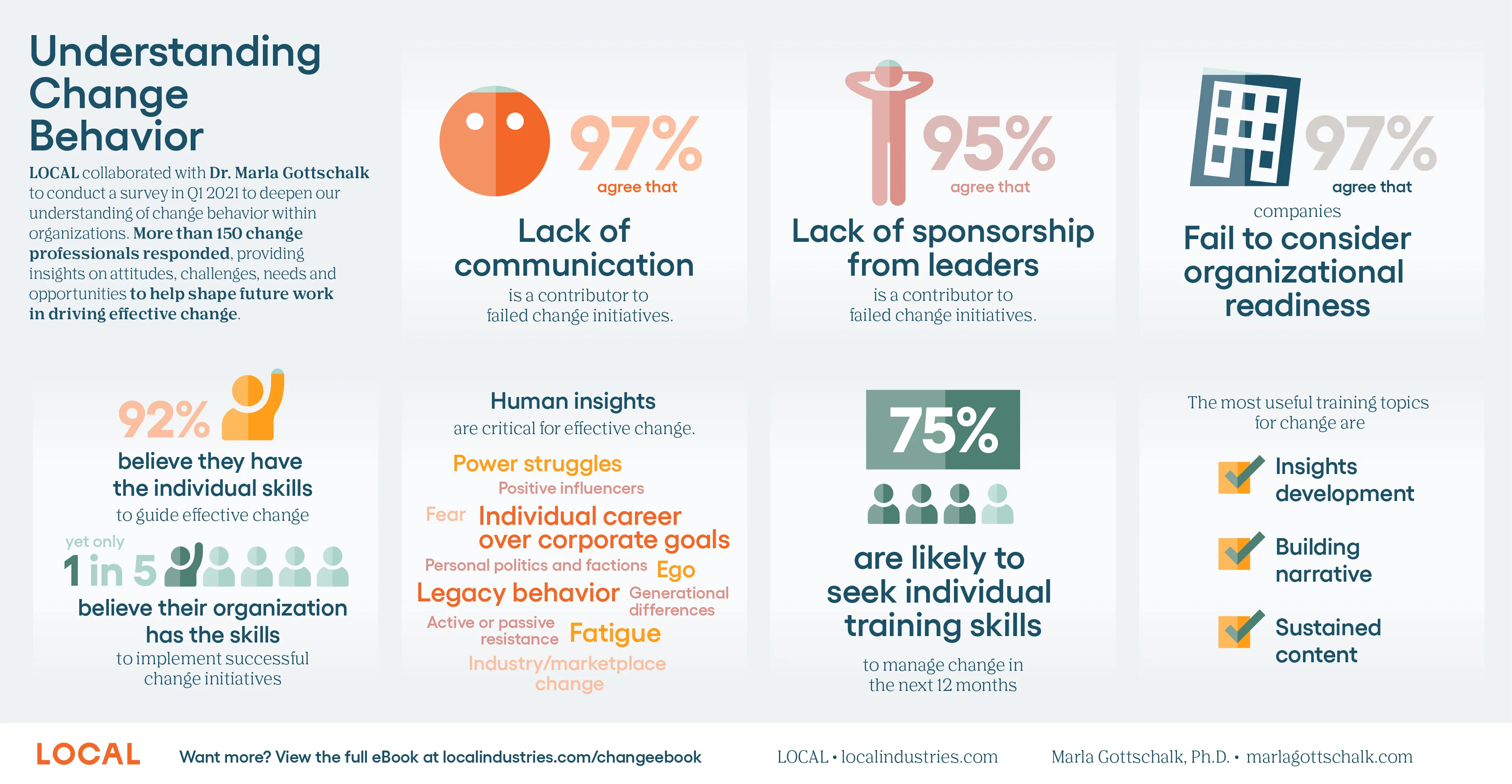 Understanding Change Behavior

LOCAL collaborated with Dr. Marla Gottschalk to conduct a survey in Q1 2021 to deepen our understanding of change behavior within organizations. More than 150 change professionals responded, providing insights on attitudes, challenges, needs and opportunities to help shape future work in driving effective change.

97%
agree that
Lack of communication
is a contributor to failed change initiatives.

95%
agree that
Lack of sponsorship from leaders
is a contributor to failed change initiatives.

97%
agree that
companies
Fail to consider organizational readiness

92%
believe they have the individual skills
to guide effective change

yet only
1 in 5
believe their organization has the skills
to implement successful change initiatives

Human insights
are critical for effective change.

Power struggles
Positive influencers
Fear
Individual career over corporate goals
Personal politics and factions
Ego
Legacy behavior
Generational differences
Active or passive resistance
Fatigue
Industry/marketplace change

75%
are likely to seek individual training skills
to manage change in the next 12 months

The most useful training topics for change are
Insights development
Building narrative
Sustained content

LOCAL
Want more? View the full eBook at localindustries.com/changeebook
LOCAL • localindustries.com
Marla Gottschalk, Ph.D. • marlagottschalk.com