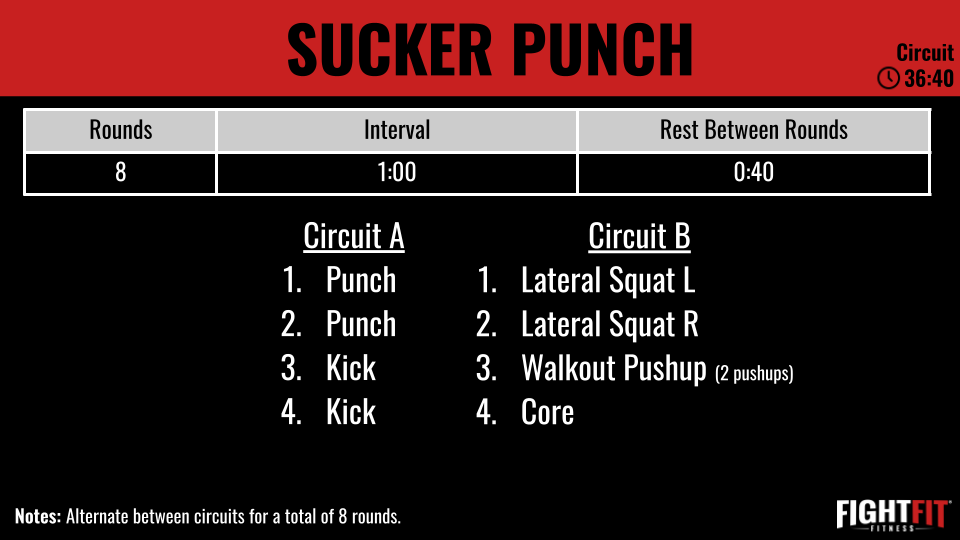 SUCKER PUNCH

Circuit
36:40

| Rounds | Interval | Rest Between Rounds |
|---|---|---|
| 8 | 1:00 | 0:40 |

Circuit A
1. Punch
2. Punch
3. Kick
4. Kick

Circuit B
1. Lateral Squat L
2. Lateral Squat R
3. Walkout Pushup (2 pushups)
4. Core

Notes: Alternate between circuits for a total of 8 rounds.

FIGHTFIT
FITNESS