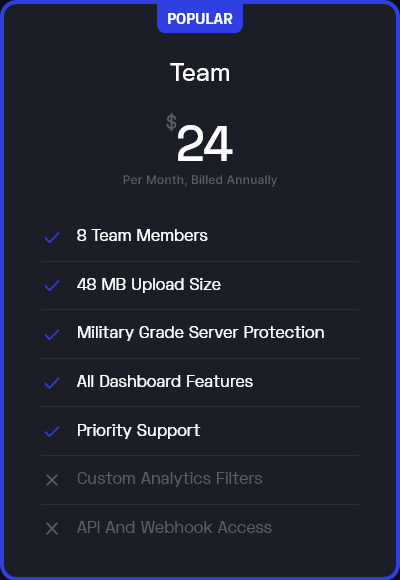 POPULAR

Team

$24

Per Month, Billed Annually

8 Team Members

48 MB Upload Size

Military Grade Server Protection

All Dashboard Features

Priority Support

Custom Analytics Filters

API And Webhook Access