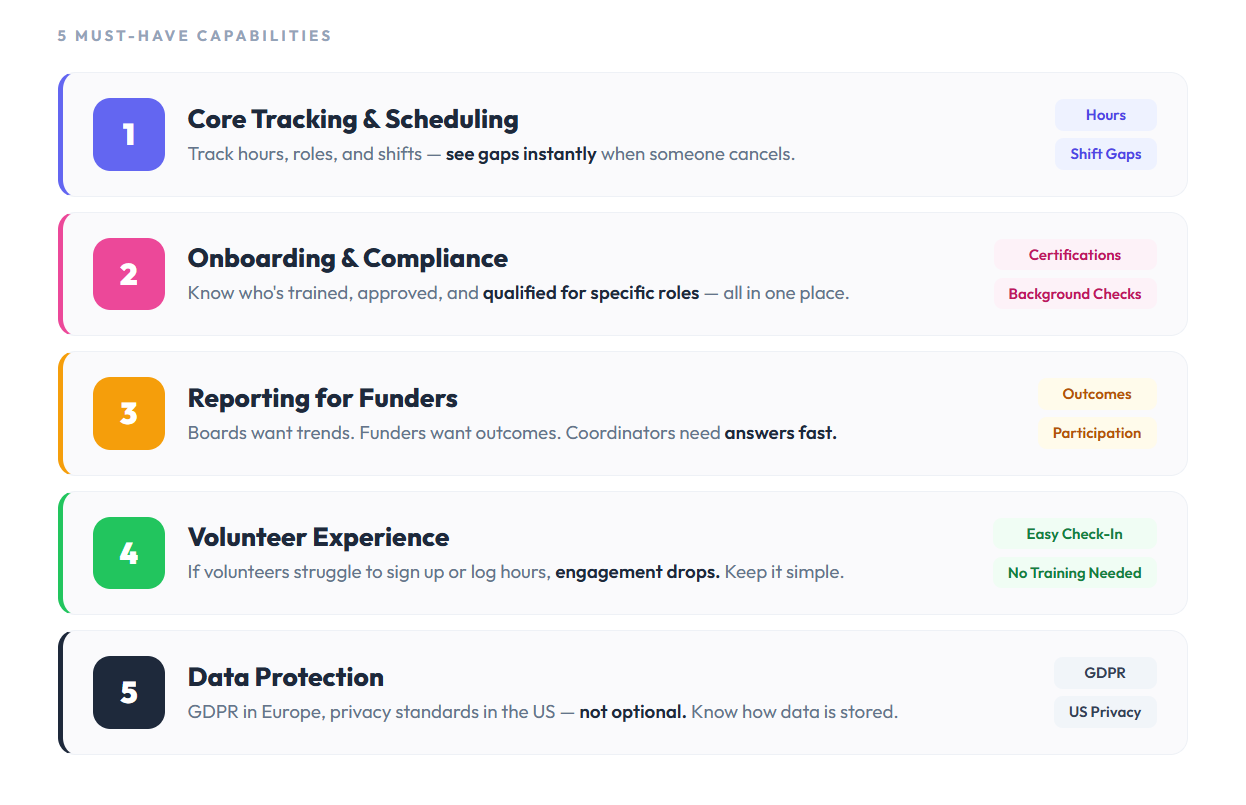 5 MUST-HAVE CAPABILITIES

1

Core Tracking & Scheduling

Track hours, roles, and shifts — see gaps instantly when someone cancels.

Hours

Shift Gaps

2

Onboarding & Compliance

Know who's trained, approved, and qualified for specific roles — all in one place.

Certifications

Background Checks

3

Reporting for Funders

Boards want trends. Funders want outcomes. Coordinators need answers fast.

Outcomes

Participation

4

Volunteer Experience

If volunteers struggle to sign up or log hours, engagement drops. Keep it simple.

Easy Check-In

No Training Needed

5

Data Protection

GDPR in Europe, privacy standards in the US — not optional. Know how data is stored.

GDPR

US Privacy