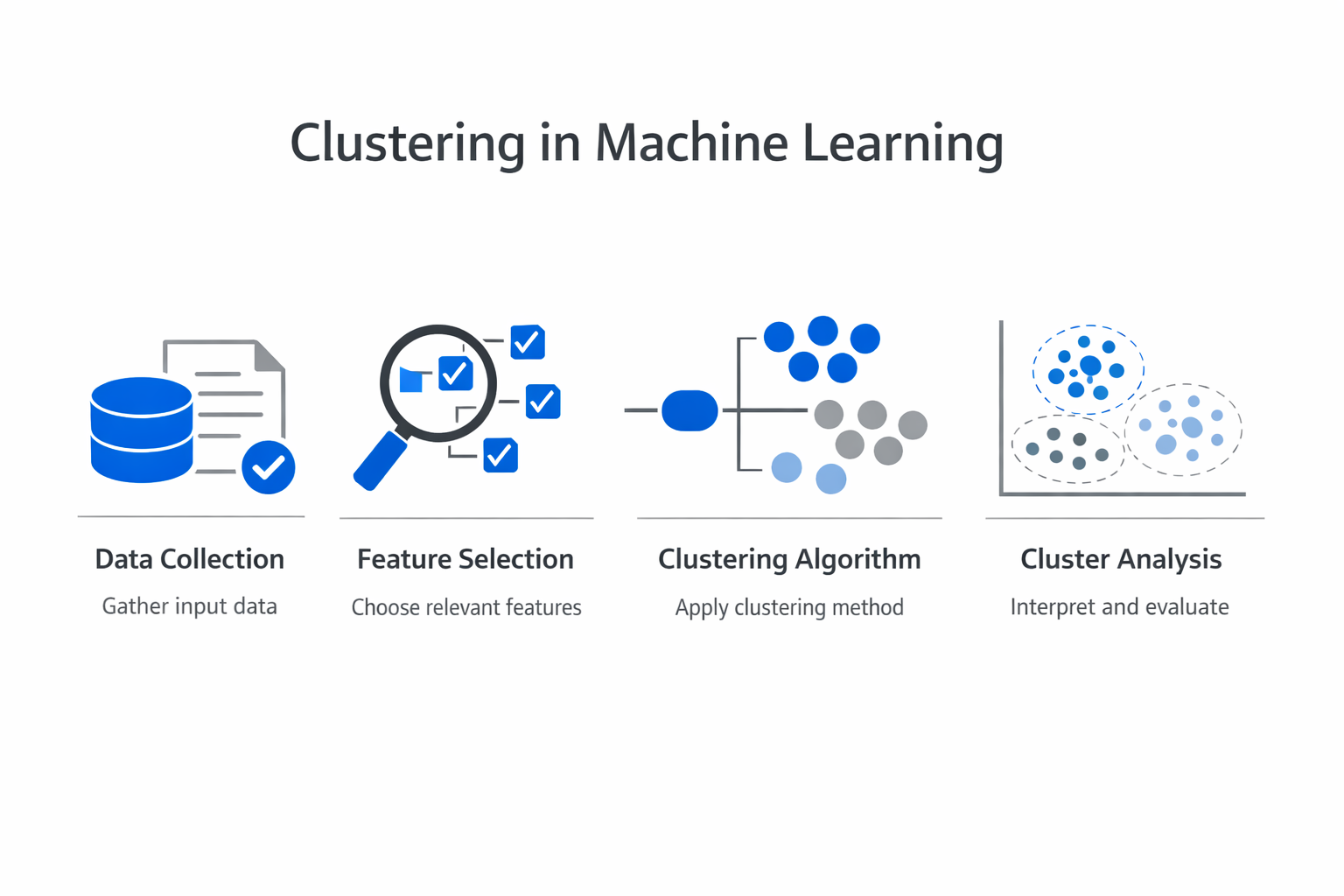 Clustering in Machine Learning

Data Collection
Gather input data

Feature Selection
Choose relevant features

Clustering Algorithm
Apply clustering method

Cluster Analysis
Interpret and evaluate