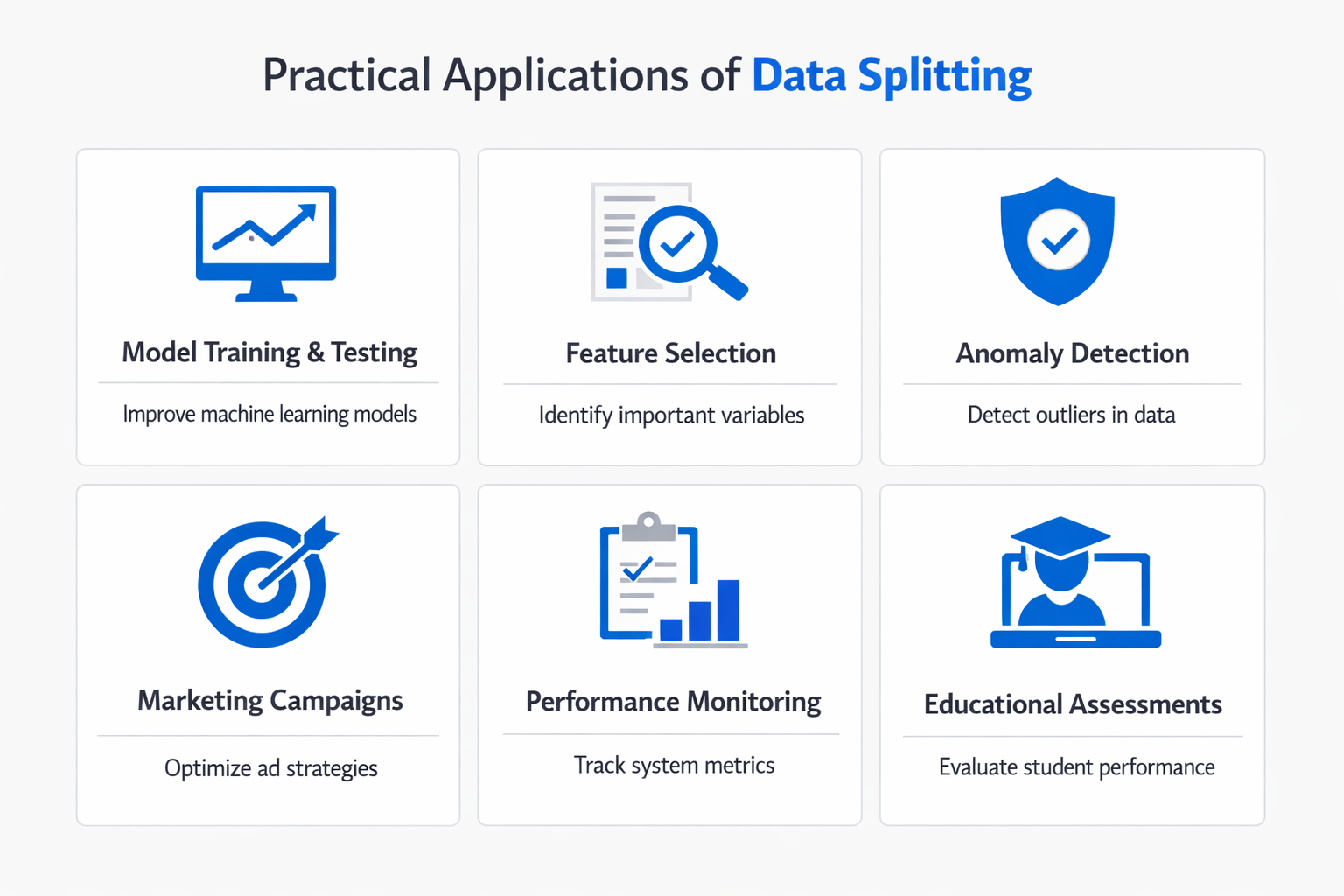 Practical Applications of Data Splitting

Model Training & Testing

Improve machine learning models

Feature Selection

Identify important variables

Anomaly Detection

Detect outliers in data

Marketing Campaigns

Optimize ad strategies

Performance Monitoring

Track system metrics

Educational Assessments

Evaluate student performance