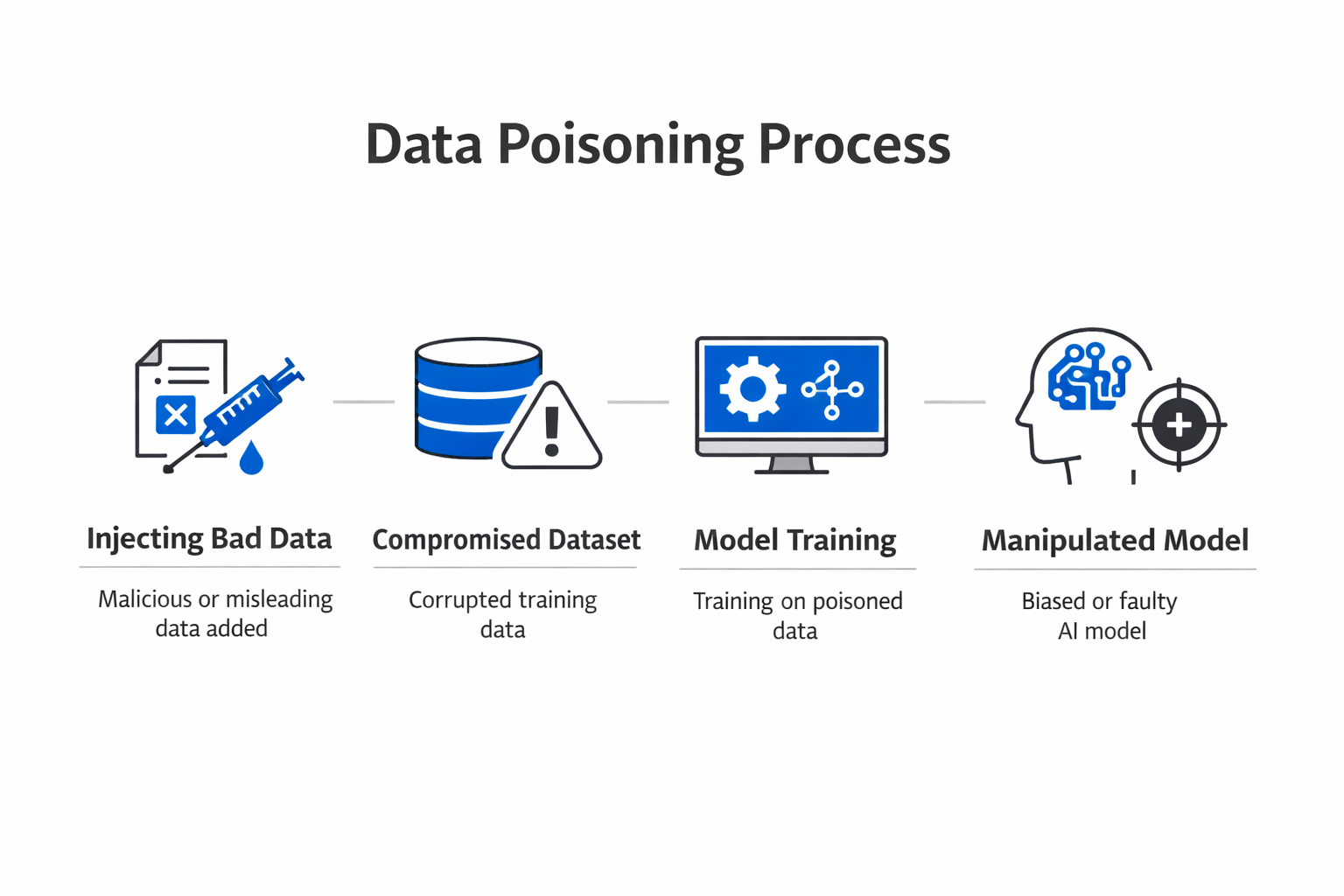 Data Poisoning Process

Injecting Bad Data

Malicious or misleading data added

Compromised Dataset

Corrupted training data

Model Training

Training on poisoned data

Manipulated Model

Biased or faulty AI model