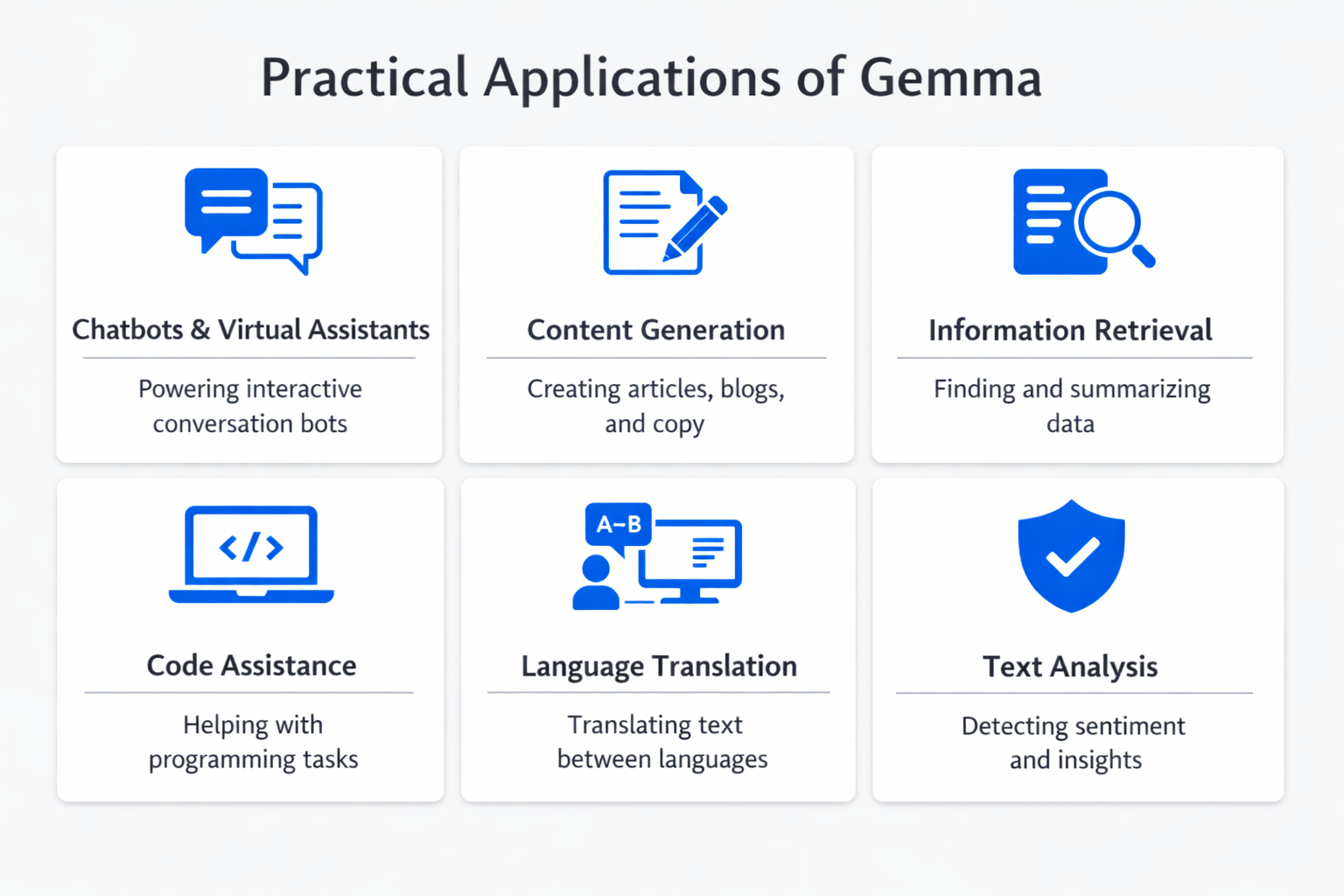 Practical Applications of Gemma

Chatbots & Virtual Assistants

Powering interactive conversation bots

Content Generation

Creating articles, blogs, and copy

Information Retrieval

Finding and summarizing data

</>

Code Assistance

Helping with programming tasks

A–B

Language Translation

Translating text between languages

Text Analysis

Detecting sentiment and insights